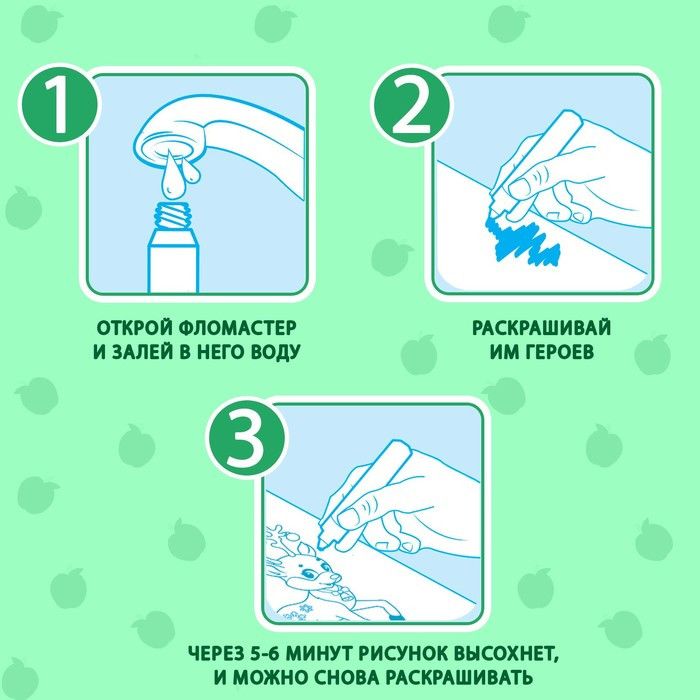 1

ОТКРОЙ ФЛОМАСТЕР И ЗАЛЕЙ В НЕГО ВОДУ

2

РАСКРАШИВАЙ ИМ ГЕРОЕВ

3

ЧЕРЕЗ 5-6 МИНУТ РИСУНОК ВЫСОХНЕТ, И МОЖНО СНОВА РАСКРАШИВАТЬ