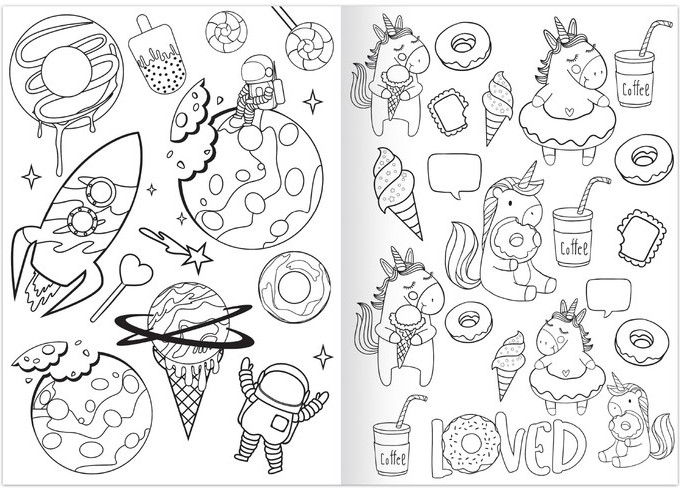 Coffee

Coffee

Coffee

LOVED