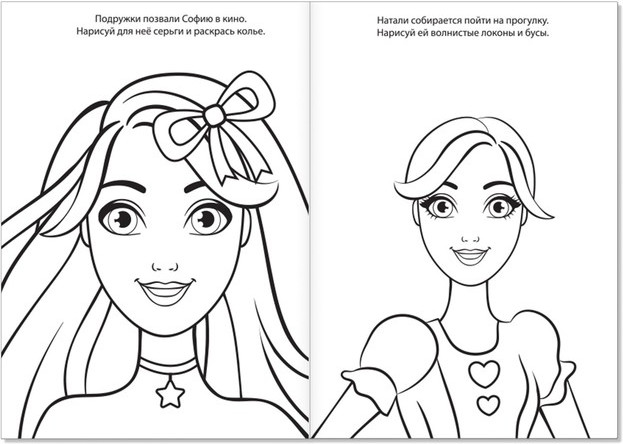 Подружки позвали Софию в кино.
Нарисуй для неё серьги и раскрась колье.

Натали собирается пойти на прогулку.
Нарисуй ей волнистые локоны и бусы.