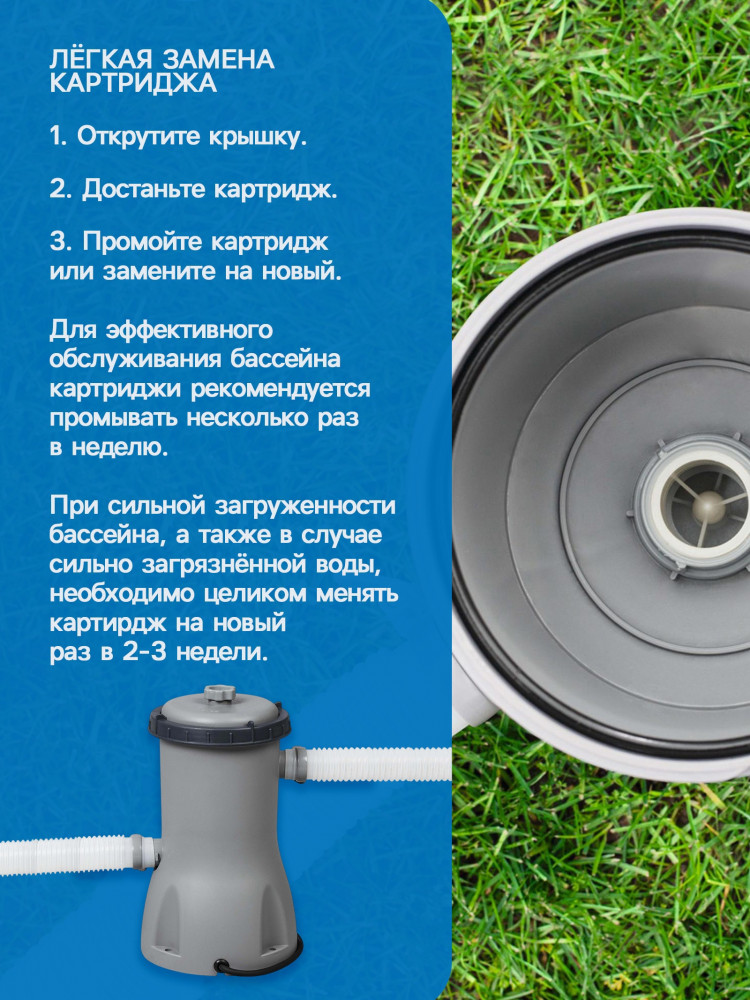 ЛЁГКАЯ ЗАМЕНА КАРТРИДЖА

1. Открутите крышку.

2. Достаньте картридж.

3. Промойте картридж или замените на новый.

Для эффективного обслуживания бассейна картриджи рекомендуется промывать несколько раз в неделю.

При сильной загруженности бассейна, а также в случае сильно загрязнённой воды, необходимо целиком менять картирдж на новый раз в 2-3 недели.