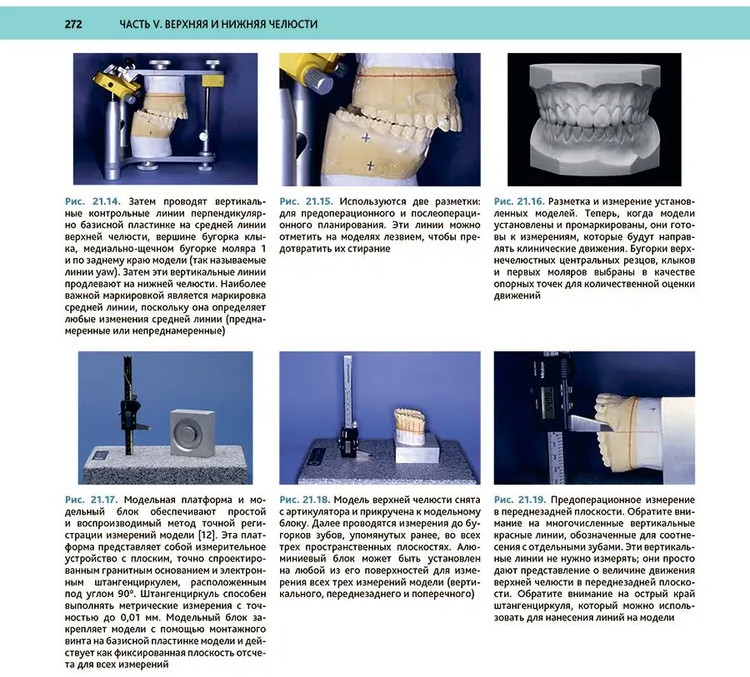 272 ЧАСТЬ V. ВЕРХНЯЯ И НИЖНЯЯ ЧЕЛЮСТИ

Рис. 21.14. Затем проводят вертикальные контрольные линии перпендикулярно базисной пластинке на средней линии верхней челюсти, вершине бугорка клыка, медиально-щечном бугорке моляра 1 и по заднему краю модели (так называемые линии yaw). Затем эти вертикальные линии продлевают на нижней челюсти. Наиболее важной маркировкой является маркировка средней линии, поскольку она определяет любые изменения средней линии (преднамеренные или непреднамеренные)

Рис. 21.15. Используются две разметки: для предоперационного и послеоперационного планирования. Эти линии можно отметить на моделях лезвием, чтобы предотвратить их стирание

Рис. 21.16. Разметка и измерение установленных моделей. Теперь, когда модели установлены и промаркированы, они готовы к измерениям, которые будут направлять клинические движения. Бугорки верхнечелюстных центральных резцов, клыков и первых моляров выбраны в качестве опорных точек для количественной оценки движений

Рис. 21.17. Модельная платформа и модельный блок обеспечивают простой и воспроизводимый метод точной регистрации измерений модели [12]. Эта платформа представляет собой измерительное устройство с плоским, точно спроектированным гранитным основанием и электронным штангенциркулем, расположенным под углом 90°. Штангенциркуль способен выполнять метрические измерения с точностью до 0,01 мм. Модельный блок закрепляет модели с помощью монтажного винта на базисной пластинке модели и действует как фиксированная плоскость отсчета для всех измерений

Рис. 21.18. Модель верхней челюсти снята с артикулятора и прикручена к модельному блоку. Далее проводятся измерения до бугорков зубов, упомянутых ранее, во всех трех пространственных плоскостях. Алюминиевый блок может быть установлен на любой из его поверхностей для измерения всех трех измерений модели (вертикального, переднезаднего и поперечного)

Рис. 21.19. Предоперационное измерение в переднезадней плоскости. Обратите внимание на многочисленные вертикальные красные линии, обозначенные для соотнесения с отдельными зубами. Эти вертикальные линии не нужно измерять; они просто дают представление о величине движения верхней челюсти в переднезадней плоскости. Обратите внимание на острый край штангенциркуля, который можно использовать для нанесения линий на модели