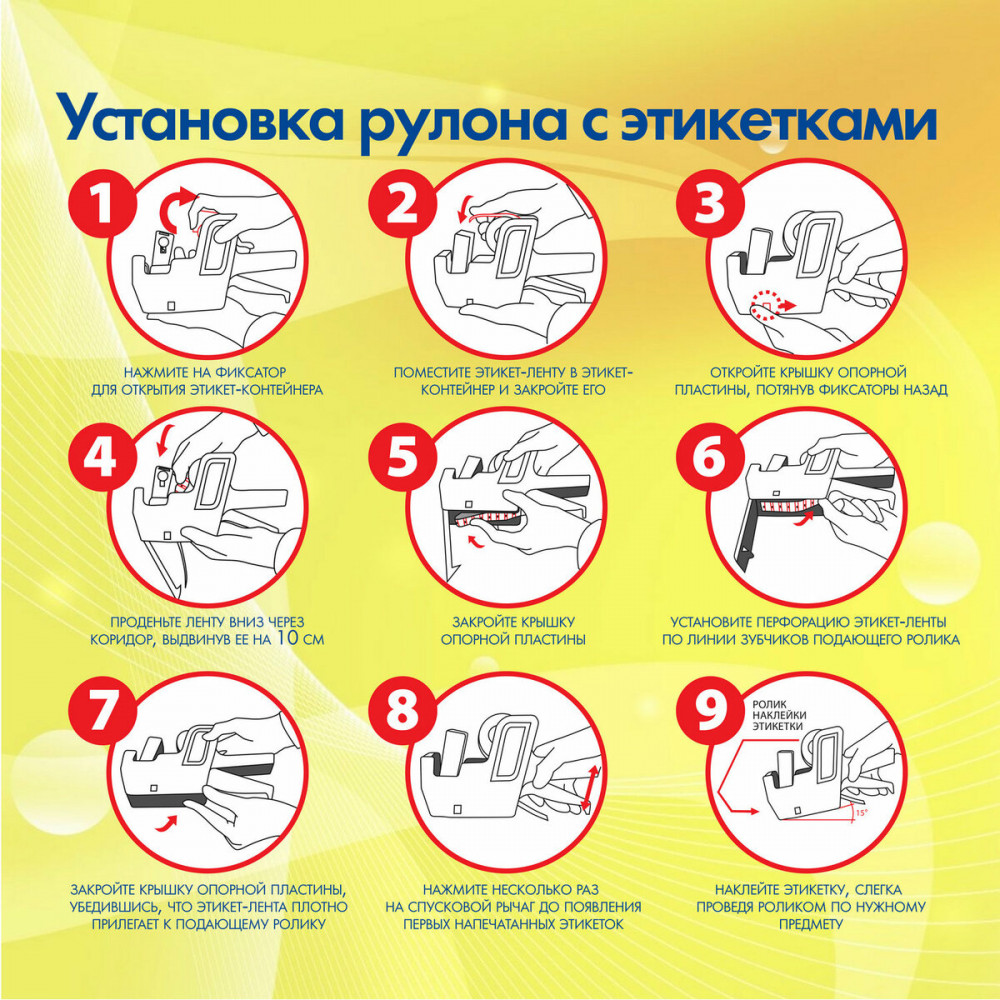 Установка рулона с этикетками

1
НАЖМИТЕ НА ФИКСАТОР ДЛЯ ОТКРЫТИЯ ЭТИКЕТ-КОНТЕЙНЕРА

2
ПОМЕСТИТЕ ЭТИКЕТ-ЛЕНТУ В ЭТИКЕТ-КОНТЕЙНЕР И ЗАКРОЙТЕ ЕГО

3
ОТКРОЙТЕ КРЫШКУ ОПОРНОЙ ПЛАСТИНЫ, ПОТЯНУВ ФИКСАТОРЫ НАЗАД

4
ПРОДЕНЬТЕ ЛЕНТУ ВНИЗ ЧЕРЕЗ КОРИДОР, ВЫДВИНУВ ЕЕ НА 10 СМ

5
ЗАКРОЙТЕ КРЫШКУ ОПОРНОЙ ПЛАСТИНЫ

6
УСТАНОВИТЕ ПЕРФОРАЦИЮ ЭТИКЕТ-ЛЕНТЫ ПО ЛИНИИ ЗУБЧИКОВ ПОДАЮЩЕГО РОЛИКА

7
ЗАКРОЙТЕ КРЫШКУ ОПОРНОЙ ПЛАСТИНЫ, УБЕДИВШИСЬ, ЧТО ЭТИКЕТ-ЛЕНТА ПЛОТНО ПРИЛЕГАЕТ К ПОДАЮЩЕМУ РОЛИКУ

8
НАЖМИТЕ НЕСКОЛЬКО РАЗ НА СПУСКОВОЙ РЫЧАГ ДО ПОЯВЛЕНИЯ ПЕРВЫХ НАПЕЧАТАННЫХ ЭТИКЕТОК

9
РОЛИК НАКЛЕЙКИ ЭТИКЕТКИ
15°
НАКЛЕЙТЕ ЭТИКЕТКУ, СЛЕГКА ПРОВЕДЯ РОЛИКОМ ПО НУЖНОМУ ПРЕДМЕТУ