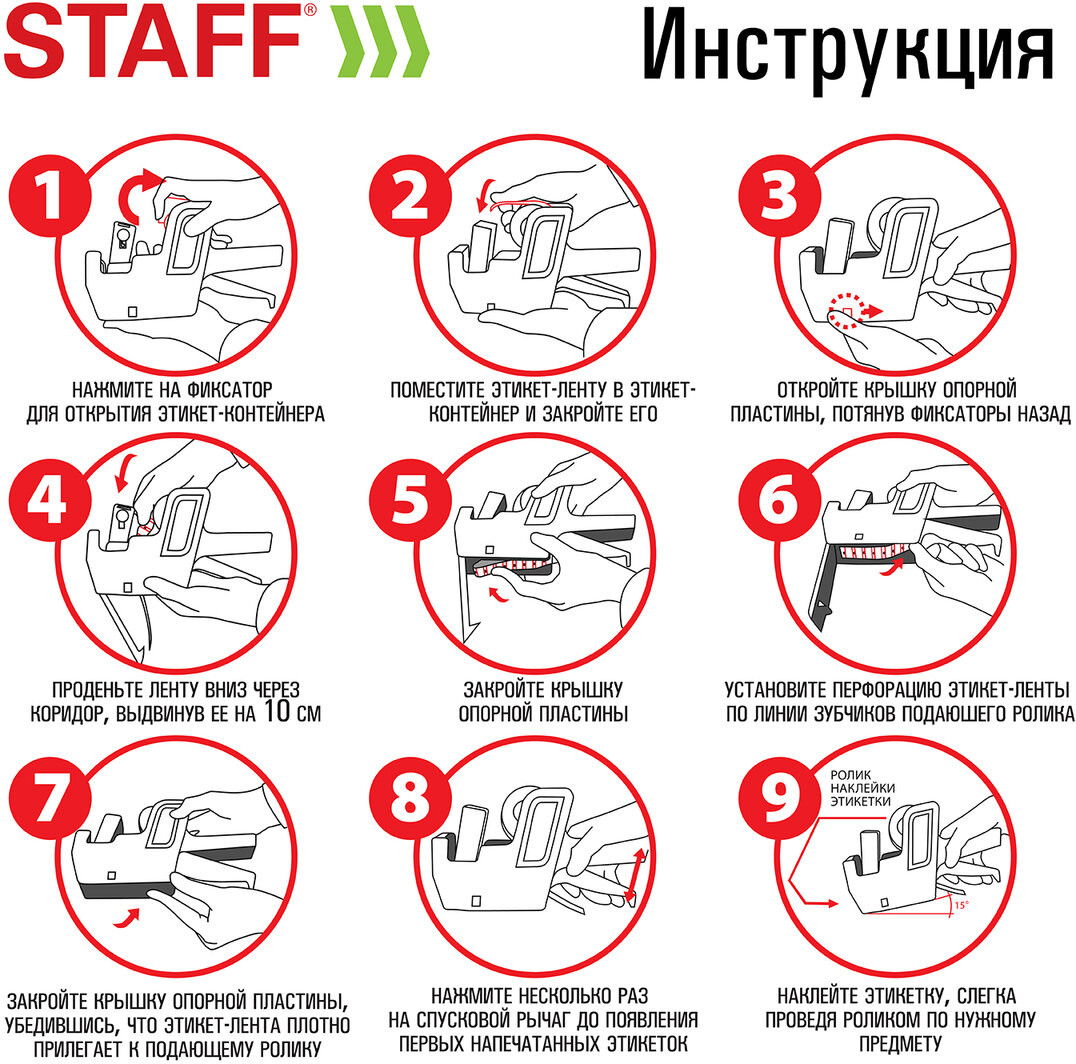 STAFF®

Инструкция

1

НАЖМИТЕ НА ФИКСАТОР ДЛЯ ОТКРЫТИЯ ЭТИКЕТ-КОНТЕЙНЕРА

2

ПОМЕСТИТЕ ЭТИКЕТ-ЛЕНТУ В ЭТИКЕТ-КОНТЕЙНЕР И ЗАКРОЙТЕ ЕГО

3

ОТКРОЙТЕ КРЫШКУ ОПОРНОЙ ПЛАСТИНЫ, ПОТЯНУВ ФИКСАТОРЫ НАЗАД

4

ПРОДЕНЬТЕ ЛЕНТУ ВНИЗ ЧЕРЕЗ КОРИДОР, ВЫДВИНУВ ЕЕ НА 10 СМ

5

ЗАКРОЙТЕ КРЫШКУ ОПОРНОЙ ПЛАСТИНЫ

6

УСТАНОВИТЕ ПЕРФОРАЦИЮ ЭТИКЕТ-ЛЕНТЫ ПО ЛИНИИ ЗУБЧИКОВ ПОДАЮЩЕГО РОЛИКА

7

ЗАКРОЙТЕ КРЫШКУ ОПОРНОЙ ПЛАСТИНЫ, УБЕДИВШИСЬ, ЧТО ЭТИКЕТ-ЛЕНТА ПЛОТНО ПРИЛЕГАЕТ К ПОДАЮЩЕМУ РОЛИКУ

8

НАЖМИТЕ НЕСКОЛЬКО РАЗ НА СПУСКОВОЙ РЫЧАГ ДО ПОЯВЛЕНИЯ ПЕРВЫХ НАПЕЧАТАННЫХ ЭТИКЕТОК

9

РОЛИК НАКЛЕЙКИ ЭТИКЕТКИ

15°

НАКЛЕЙТЕ ЭТИКЕТКУ, СЛЕГКА ПРОВЕДЯ РОЛИКОМ ПО НУЖНОМУ ПРЕДМЕТУ