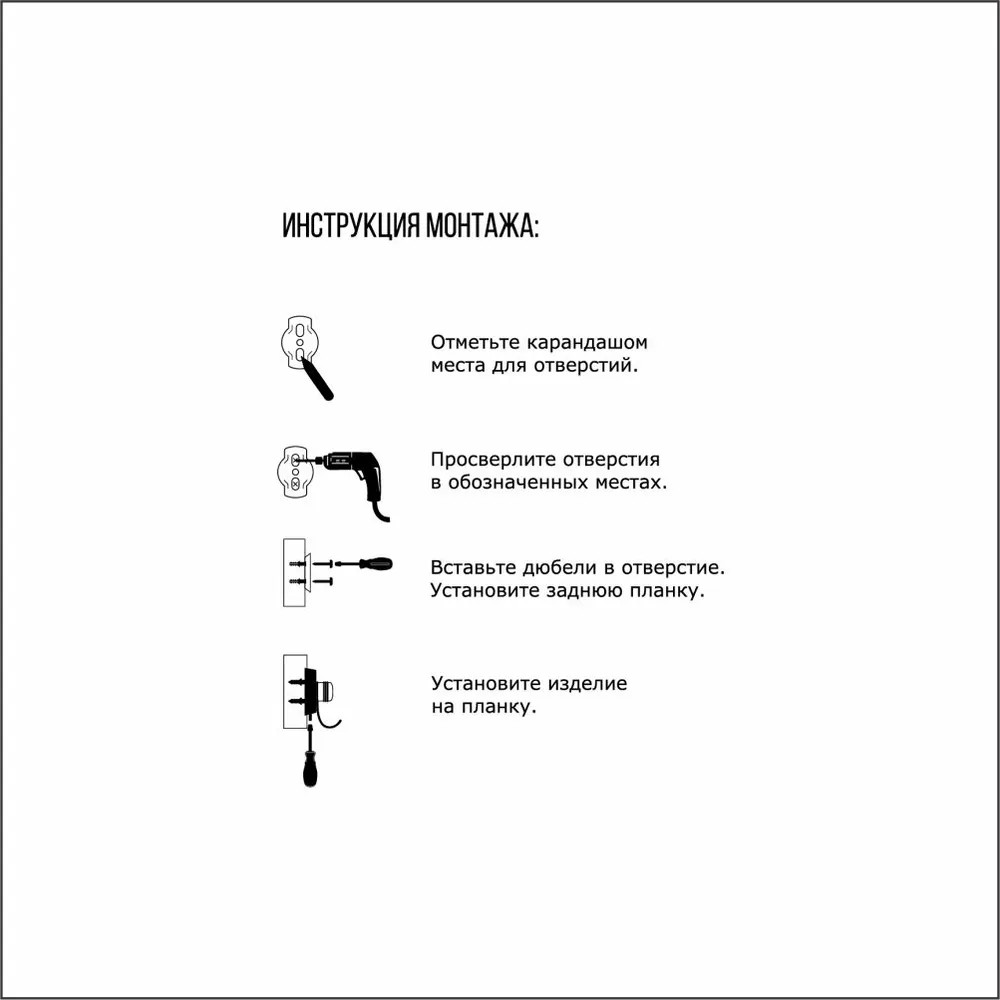 ИНСТРУКЦИЯ МОНТАЖА:

Отметьте карандашом места для отверстий.

Просверлите отверстия в обозначенных местах.

Вставьте дюбели в отверстие. Установите заднюю планку.

Установите изделие на планку.