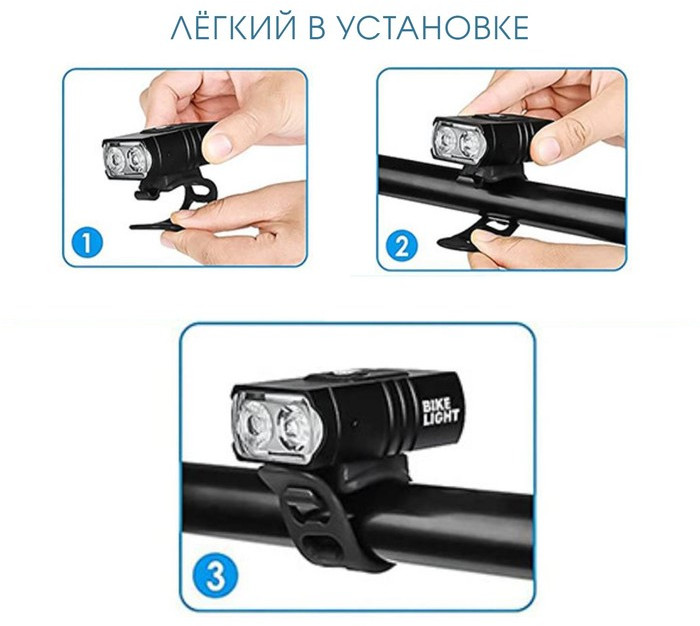 ЛЁГКИЙ В УСТАНОВКЕ

1

2

BIKE LIGHT

3