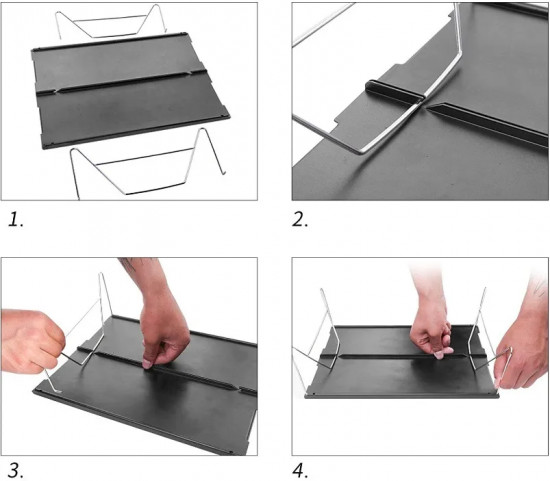 1.

2.

3.

4.