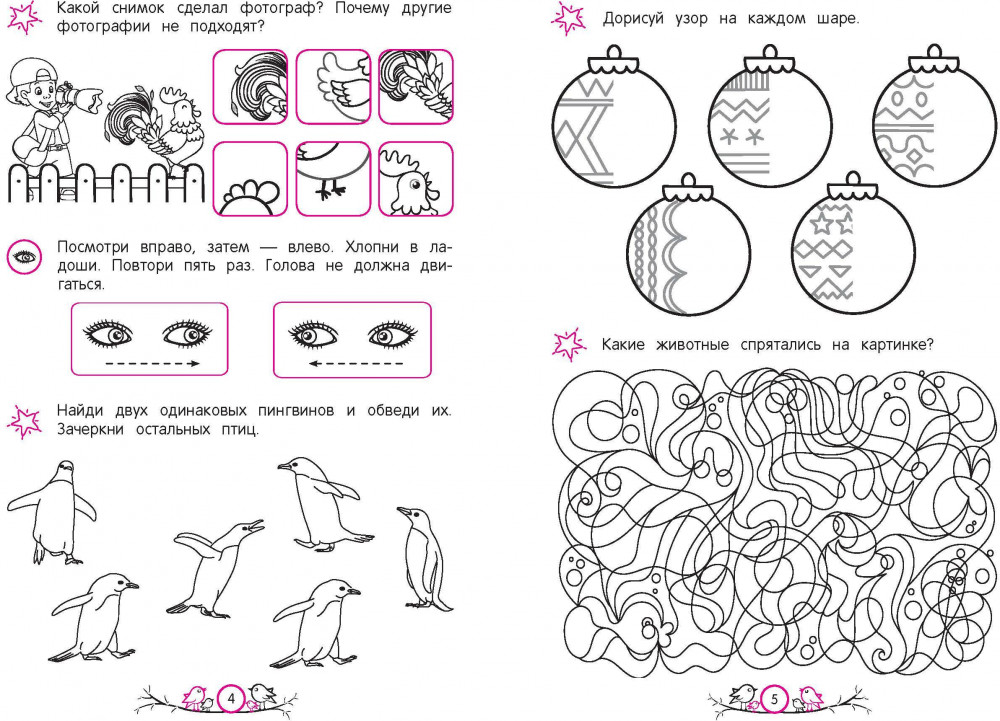 Какой снимок сделал фотограф? Почему другие фотографии не подходят?

Посмотри вправо, затем — влево. Хлопни в ладоши. Повтори пять раз. Голова не должна двигаться.

Найди двух одинаковых пингвинов и обведи их. Зачеркни остальных птиц.

4

Дорисуй узор на каждом шаре.

Какие животные спрятались на картинке?

5