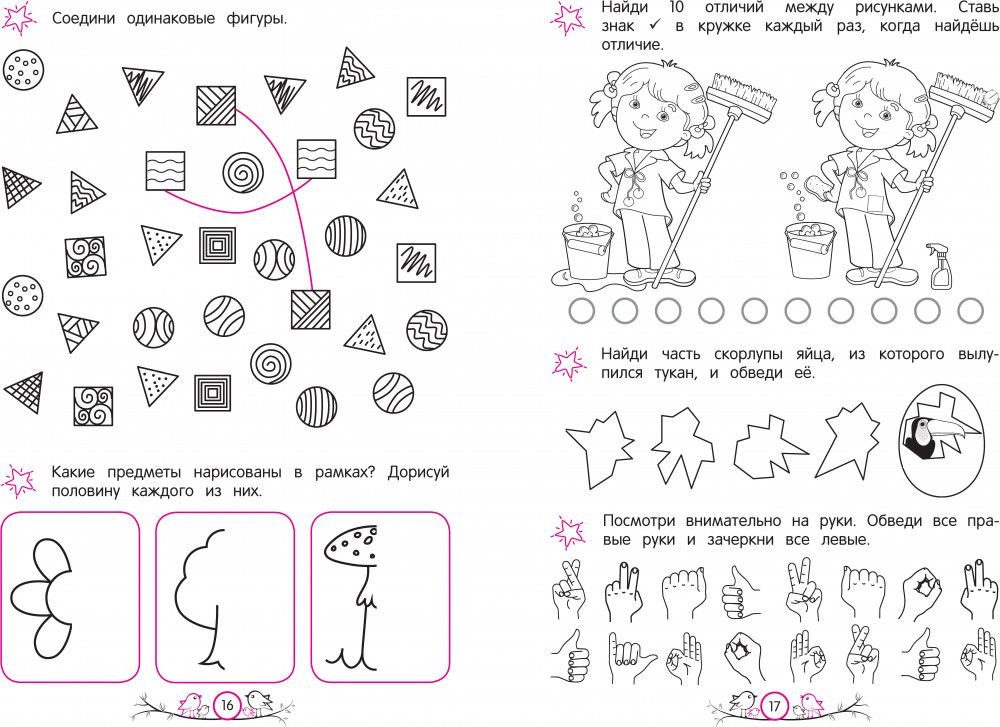 Соедини одинаковые фигуры.

Какие предметы нарисованы в рамках? Дорисуй половину каждого из них.

16

Найди 10 отличий между рисунками. Ставь знак ✓ в кружке каждый раз, когда найдёшь отличие.

Найди часть скорлупы яйца, из которого вылупился тукан, и обведи её.

Посмотри внимательно на руки. Обведи все правые руки и зачеркни все левые.

17