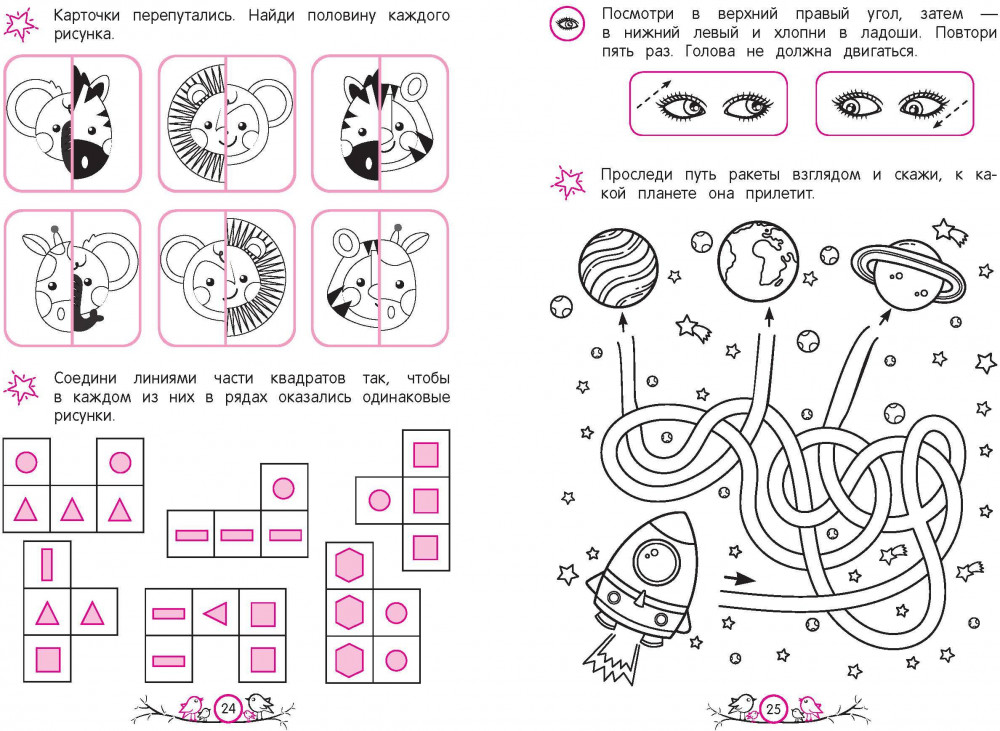 Карточки перепутались. Найди половину каждого рисунка.

Соедини линиями части квадратов так, чтобы в каждом из них в рядах оказались одинаковые рисунки.

24

Посмотри в верхний правый угол, затем — в нижний левый и хлопни в ладоши. Повтори пять раз. Голова не должна двигаться.

Проследи путь ракеты взглядом и скажи, к какой планете она прилетит.

25