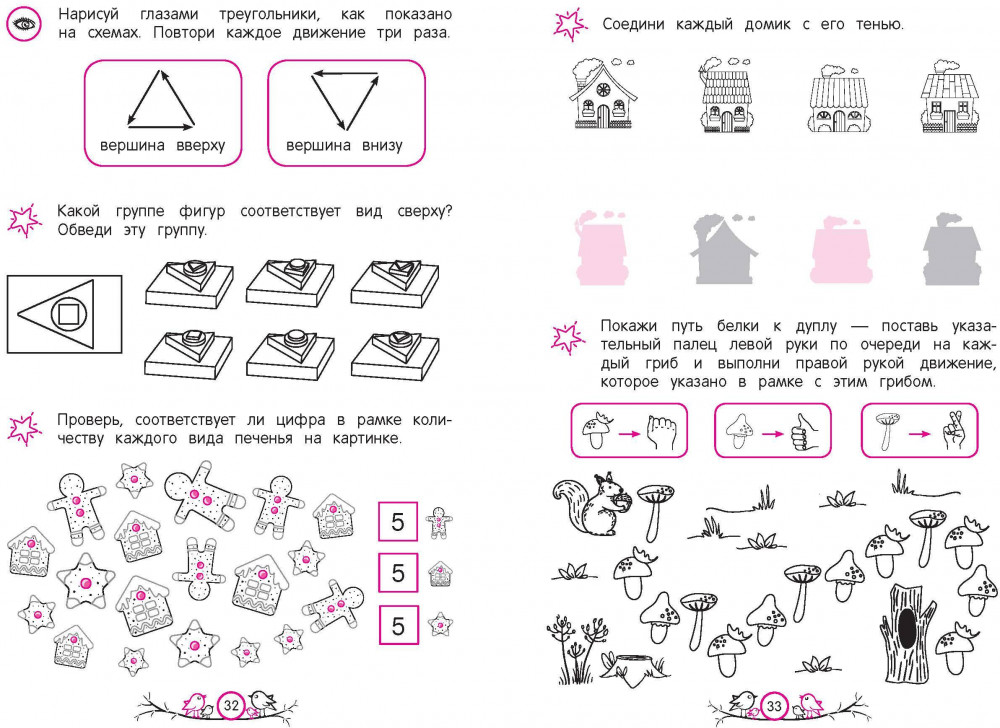 Нарисуй глазами треугольники, как показано на схемах. Повтори каждое движение три раза.

вершина вверху

вершина внизу

Какой группе фигур соответствует вид сверху? Обведи эту группу.

Проверь, соответствует ли цифра в рамке количеству каждого вида печенья на картинке.

5

5

5

32

Соедини каждый домик с его тенью.

Покажи путь белки к дуплу — поставь указательный палец левой руки по очереди на каждый гриб и выполни правой рукой движение, которое указано в рамке с этим грибом.

33