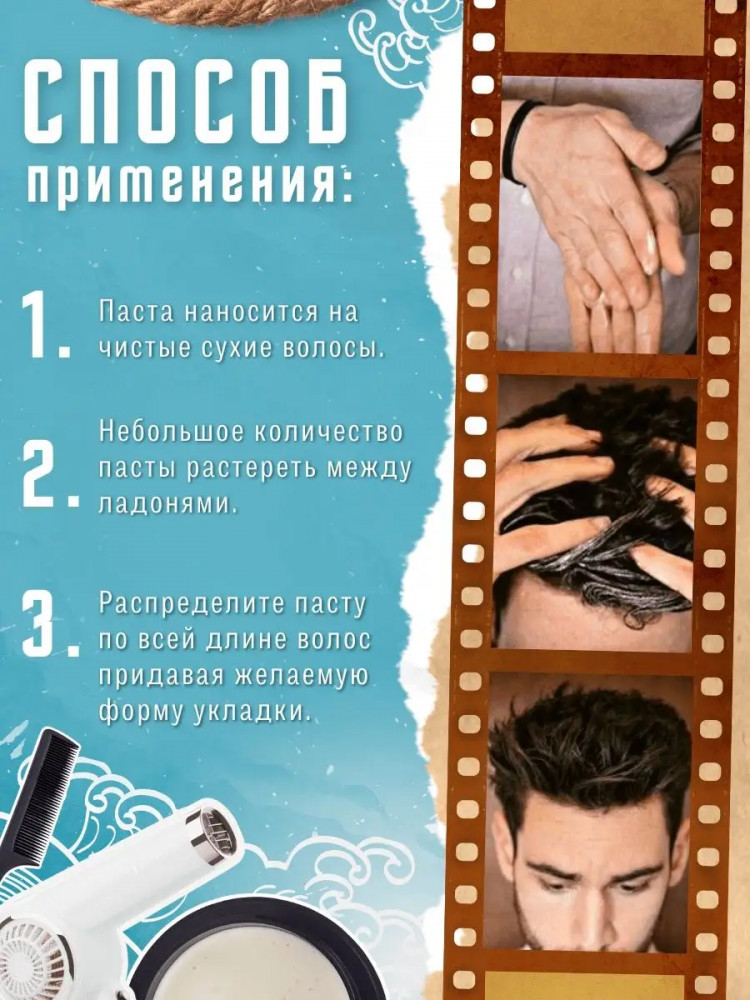 СПОСОБ
применения:

1. Паста наносится на чистые сухие волосы.

2. Небольшое количество пасты растереть между ладонями.

3. Распределите пасту по всей длине волос придавая желаемую форму укладки.