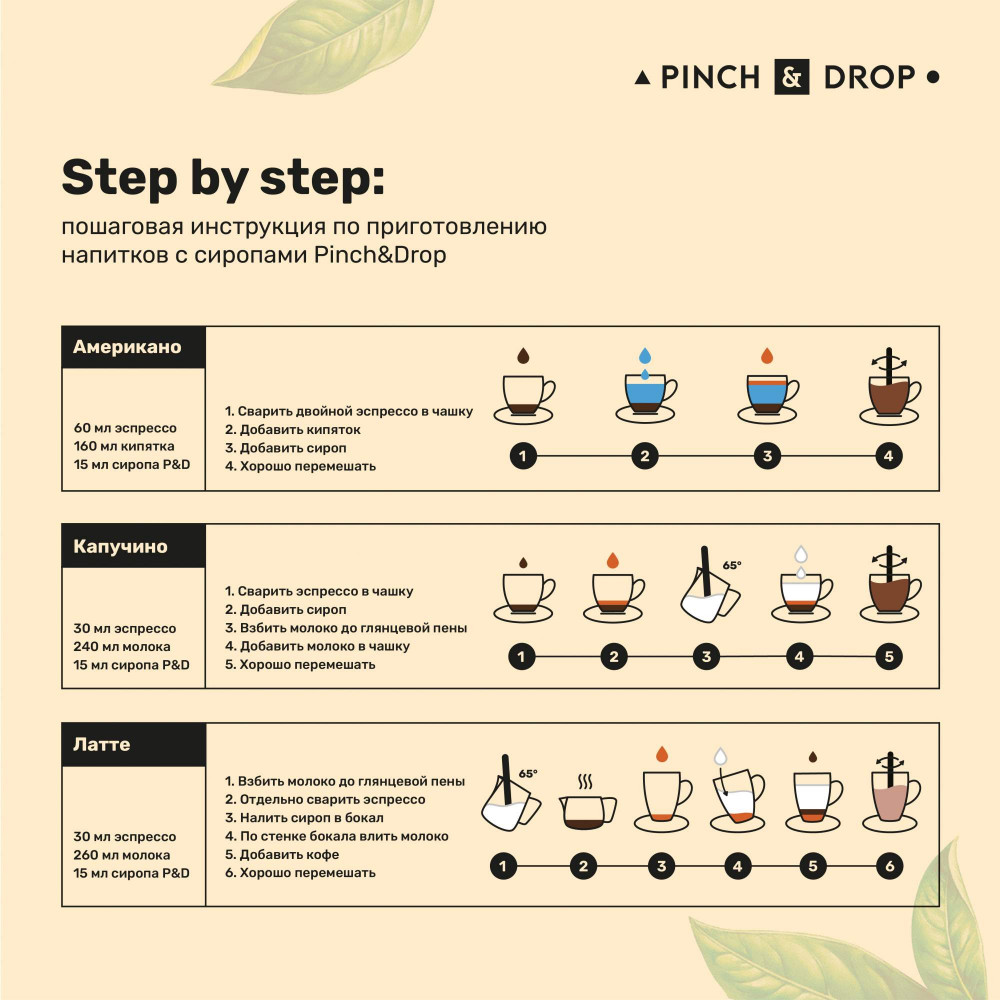 PINCH & DROP

Step by step:

пошаговая инструкция по приготовлению напитков с сиропами Pinch&Drop

Американо

60 мл эспрессо
160 мл кипятка
15 мл сиропа P&D

1. Сварить двойной эспрессо в чашку
2. Добавить кипяток
3. Добавить сироп
4. Хорошо перемешать

1 2 3 4

Капучино

30 мл эспрессо
240 мл молока
15 мл сиропа P&D

1. Сварить эспрессо в чашку
2. Добавить сироп
3. Взбить молоко до глянцевой пены
4. Добавить молоко в чашку
5. Хорошо перемешать

65°

1 2 3 4 5

Латте

30 мл эспрессо
260 мл молока
15 мл сиропа P&D

1. Взбить молоко до глянцевой пены
2. Отдельно сварить эспрессо
3. Налить сироп в бокал
4. По стенке бокала влить молоко
5. Добавить кофе
6. Хорошо перемешать

65°

1 2 3 4 5 6