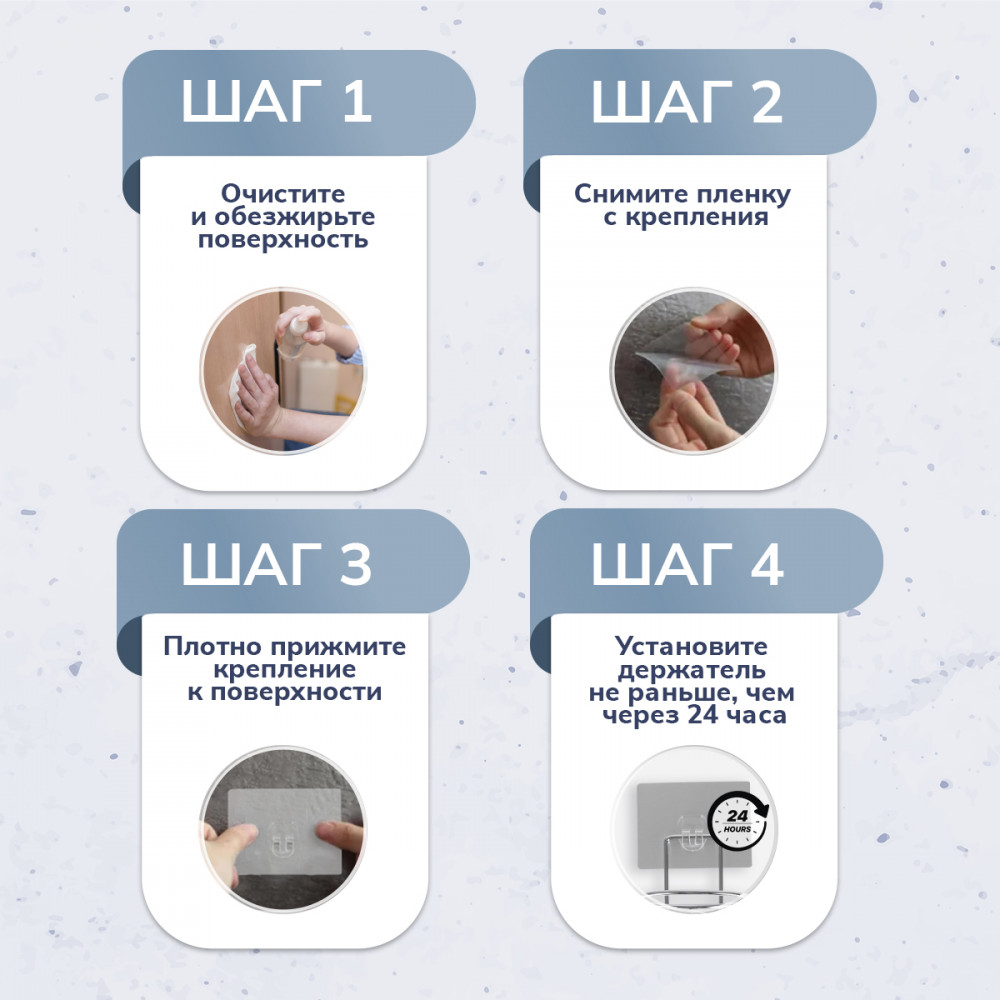 ШАГ 1

Очистите и обезжирьте поверхность

ШАГ 2

Снимите пленку с крепления

ШАГ 3

Плотно прижмите крепление к поверхности

ШАГ 4

Установите держатель не раньше, чем через 24 часа

24 HOURS