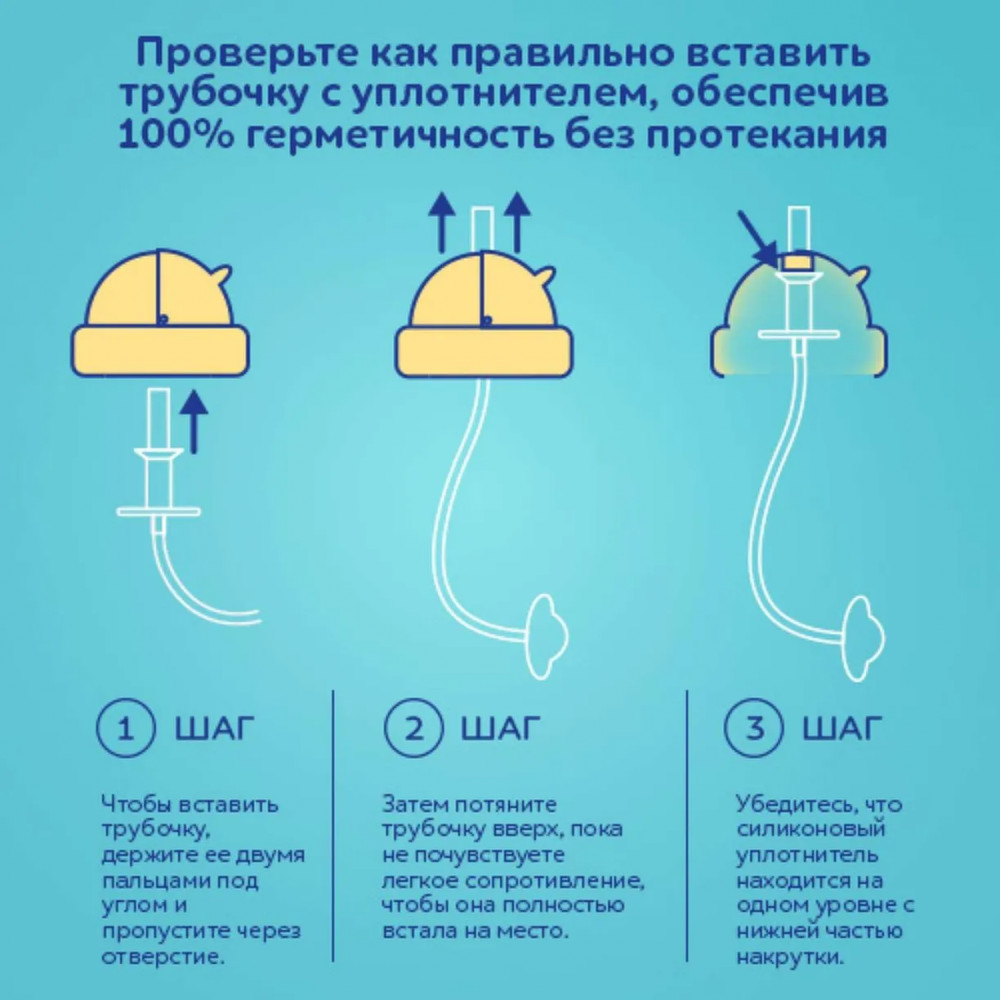 Проверьте как правильно вставить трубочку с уплотнителем, обеспечив 100% герметичность без протекания

1 ШАГ

Чтобы вставить трубочку, держите ее двумя пальцами под углом и пропустите через отверстие.

2 ШАГ

Затем потяните трубочку вверх, пока не почувствуете легкое сопротивление, чтобы она полностью встала на место.

3 ШАГ

Убедитесь, что силиконовый уплотнитель находится на одном уровне с нижней частью накрутки.