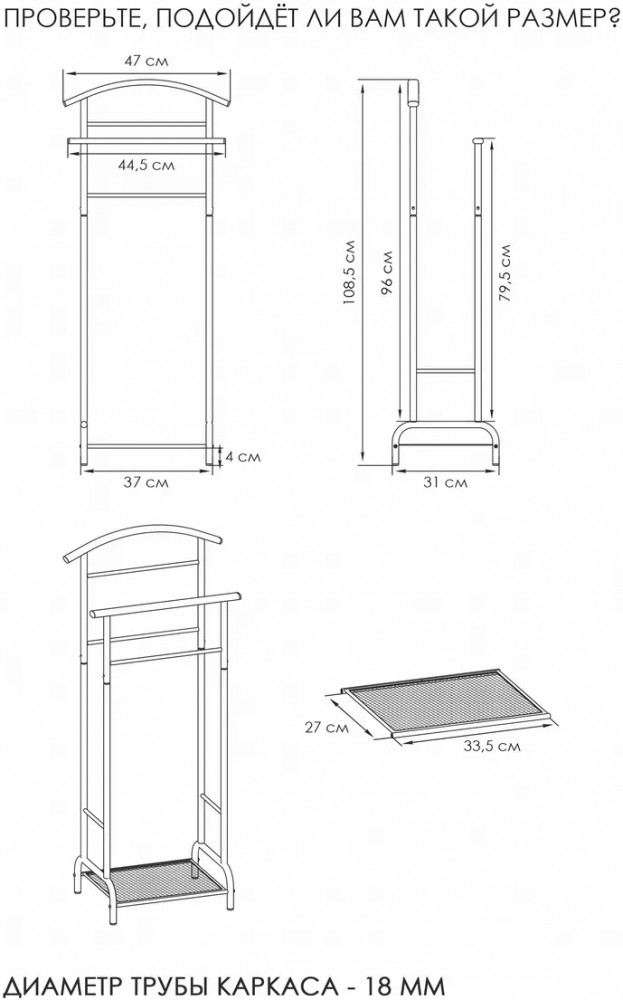 ПРОВЕРЬТЕ, ПОДОЙДЁТ ЛИ ВАМ ТАКОЙ РАЗМЕР?

47 см

44,5 см

4 см

37 см

108,5 см

96 см

79,5 см

31 см

27 см

33,5 см

ДИАМЕТР ТРУБЫ КАРКАСА - 18 ММ