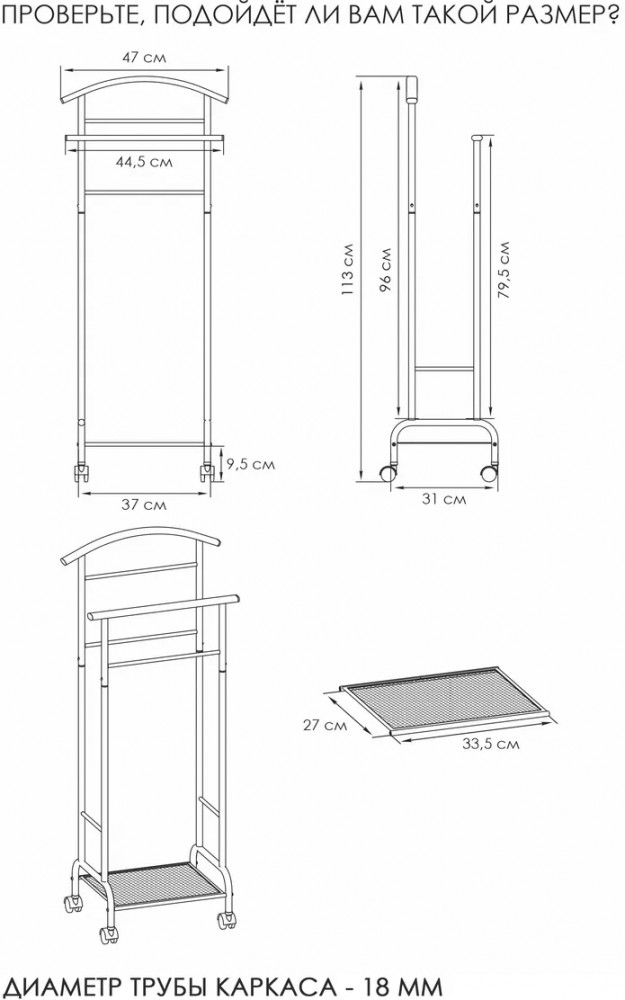 ПРОВЕРЬТЕ, ПОДОЙДЁТ ЛИ ВАМ ТАКОЙ РАЗМЕР?

47 см

44,5 см

9,5 см

37 см

113 см

96 см

79,5 см

31 см

27 см

33,5 см

ДИАМЕТР ТРУБЫ КАРКАСА - 18 ММ