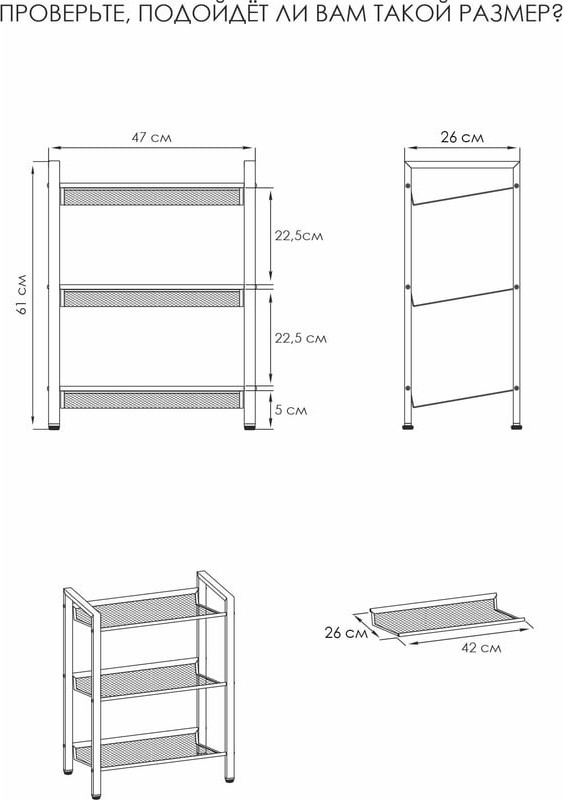 ПРОВЕРЬТЕ, ПОДОЙДЁТ ЛИ ВАМ ТАКОЙ РАЗМЕР?

47 см

61 см

22,5см

22,5 см

5 см

26 см

26 см

42 см