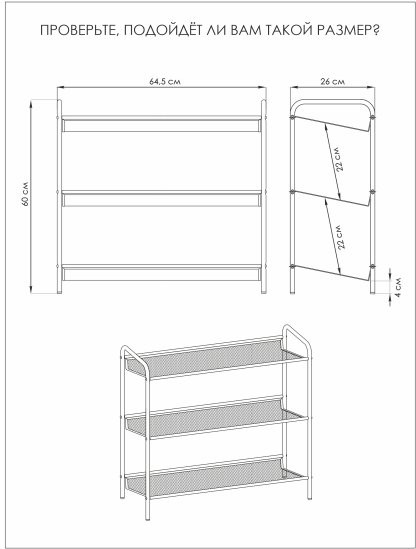 ПРОВЕРЬТЕ, ПОДОЙДЁТ ЛИ ВАМ ТАКОЙ РАЗМЕР?

64,5 см

26 см

60 см

22 см

22 см

4 см