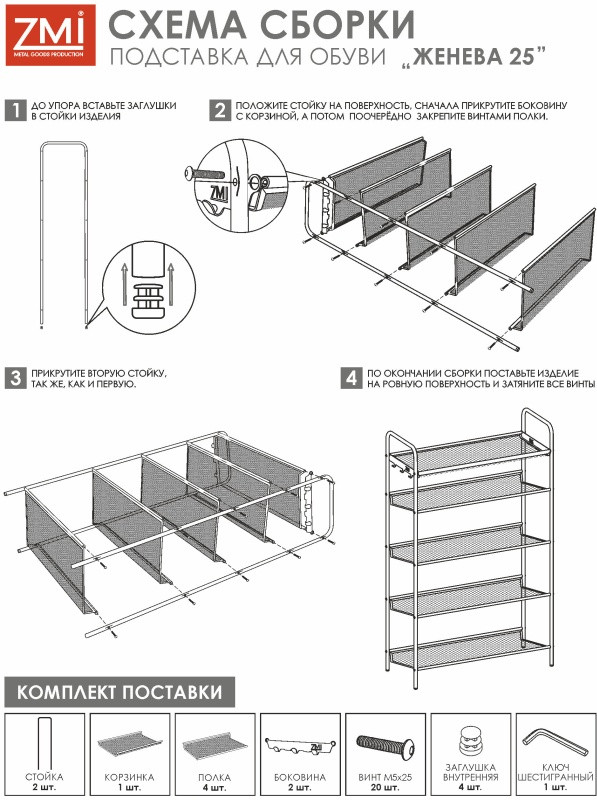 ZMI
METAL GOODS PRODUCTION

СХЕМА СБОРКИ
ПОДСТАВКА ДЛЯ ОБУВИ „ЖЕНЕВА 25"

1 ДО УПОРА ВСТАВЬТЕ ЗАГЛУШКИ В СТОЙКИ ИЗДЕЛИЯ

2 ПОЛОЖИТЕ СТОЙКУ НА ПОВЕРХНОСТЬ, СНАЧАЛА ПРИКРУТИТЕ БОКОВИНУ С КОРЗИНОЙ, А ПОТОМ ПООЧЕРЁДНО ЗАКРЕПИТЕ ВИНТАМИ ПОЛКИ.

ZMI

3 ПРИКРУТИТЕ ВТОРУЮ СТОЙКУ, ТАК ЖЕ, КАК И ПЕРВУЮ.

4 ПО ОКОНЧАНИИ СБОРКИ ПОСТАВЬТЕ ИЗДЕЛИЕ НА РОВНУЮ ПОВЕРХНОСТЬ И ЗАТЯНИТЕ ВСЕ ВИНТЫ

КОМПЛЕКТ ПОСТАВКИ

СТОЙКА
2 шт.

КОРЗИНКА
1 шт.

ПОЛКА
4 шт.

ZMI
БОКОВИНА
2 шт.

ВИНТ М5х25
20 шт.

ЗАГЛУШКА ВНУТРЕННЯЯ
4 шт.

КЛЮЧ ШЕСТИГРАННЫЙ
1 шт.