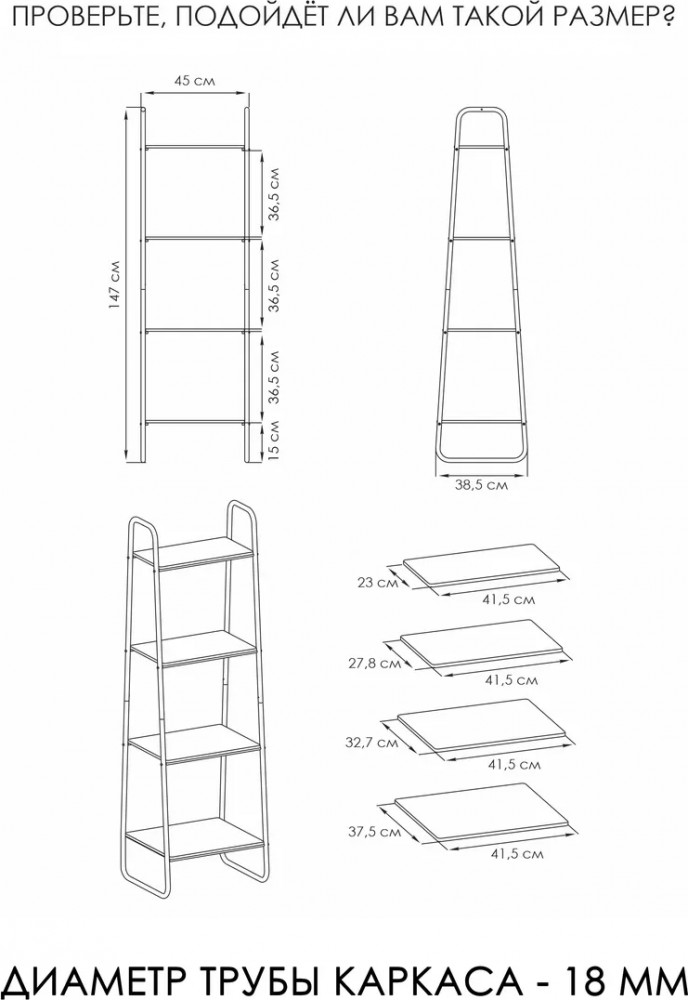 ПРОВЕРЬТЕ, ПОДОЙДЁТ ЛИ ВАМ ТАКОЙ РАЗМЕР?

45 см

147 см

36,5 см

36,5 см

36,5 см

15 см

38,5 см

23 см

41,5 см

27,8 см

41,5 см

32,7 см

41,5 см

37,5 см

41,5 см

ДИАМЕТР ТРУБЫ КАРКАСА - 18 ММ