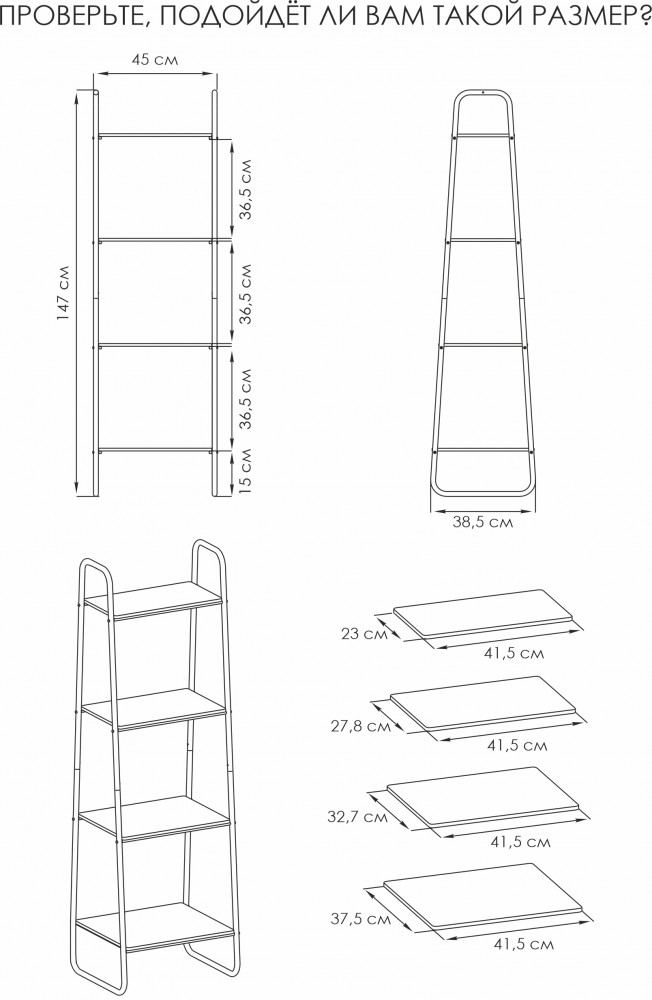 ПРОВЕРЬТЕ, ПОДОЙДЁТ ЛИ ВАМ ТАКОЙ РАЗМЕР?

45 см

147 см

36,5 см

36,5 см

36,5 см

15 см

38,5 см

23 см

41,5 см

27,8 см

41,5 см

32,7 см

41,5 см

37,5 см

41,5 см