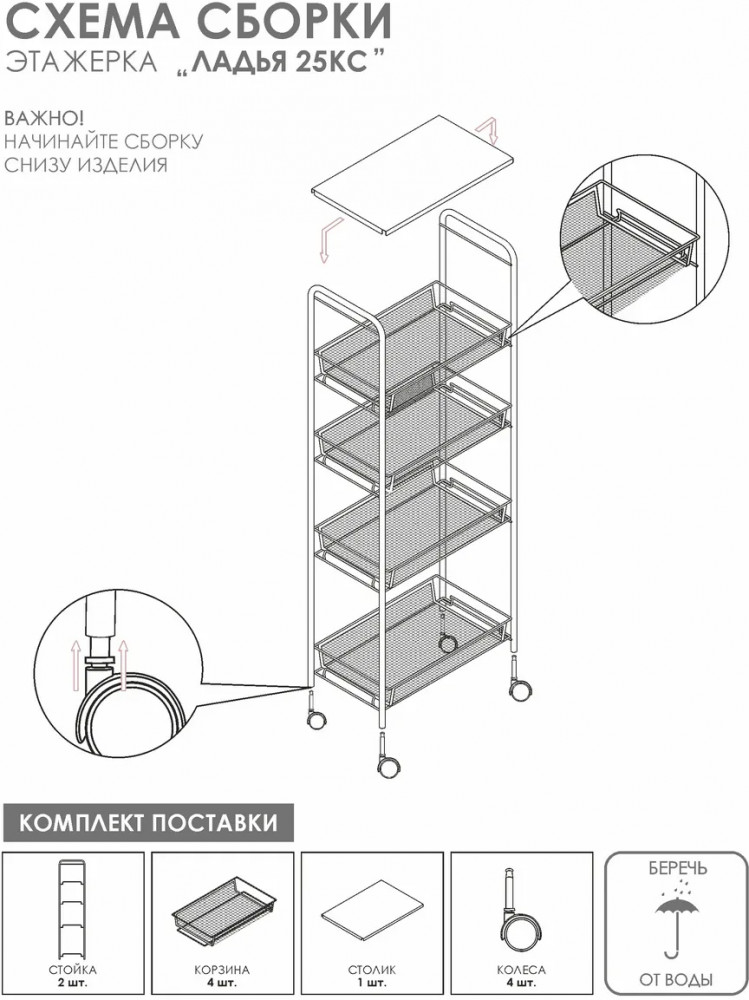 СХЕМА СБОРКИ
ЭТАЖЕРКА „ЛАДЬЯ 25КС"

ВАЖНО!
НАЧИНАЙТЕ СБОРКУ
СНИЗУ ИЗДЕЛИЯ

КОМПЛЕКТ ПОСТАВКИ

СТОЙКА
2 шт.

КОРЗИНА
4 шт.

СТОЛИК
1 шт.

КОЛЕСА
4 шт.

БЕРЕЧЬ
ОТ ВОДЫ