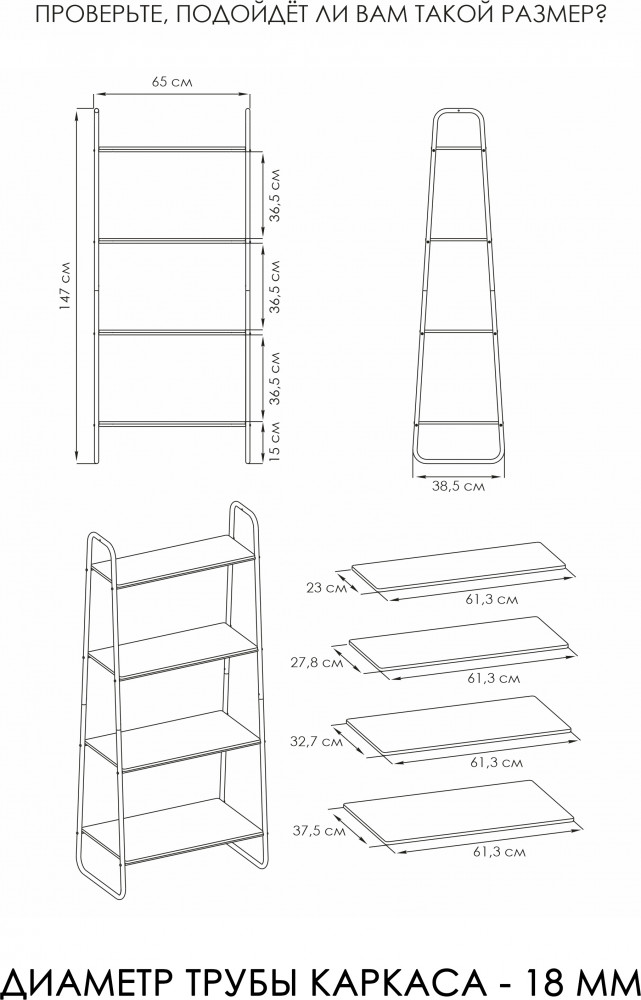 ПРОВЕРЬТЕ, ПОДОЙДЁТ ЛИ ВАМ ТАКОЙ РАЗМЕР?

65 см

147 см

36,5 см

36,5 см

36,5 см

15 см

38,5 см

23 см

61,3 см

27,8 см

61,3 см

32,7 см

61,3 см

37,5 см

61,3 см

ДИАМЕТР ТРУБЫ КАРКАСА - 18 ММ