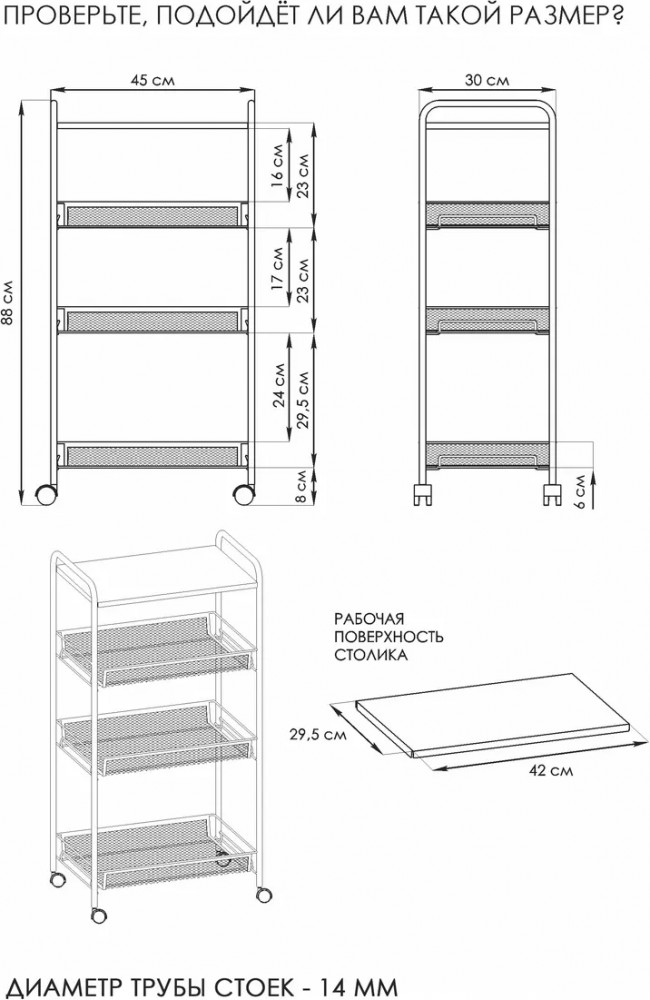 ПРОВЕРЬТЕ, ПОДОЙДЁТ ЛИ ВАМ ТАКОЙ РАЗМЕР?

45 см

88 см

16 см
23 см

17 см
23 см

24 см
29,5 см

8 см

30 см

6 см

РАБОЧАЯ ПОВЕРХНОСТЬ СТОЛИКА

29,5 см

42 см

ДИАМЕТР ТРУБЫ СТОЕК - 14 ММ