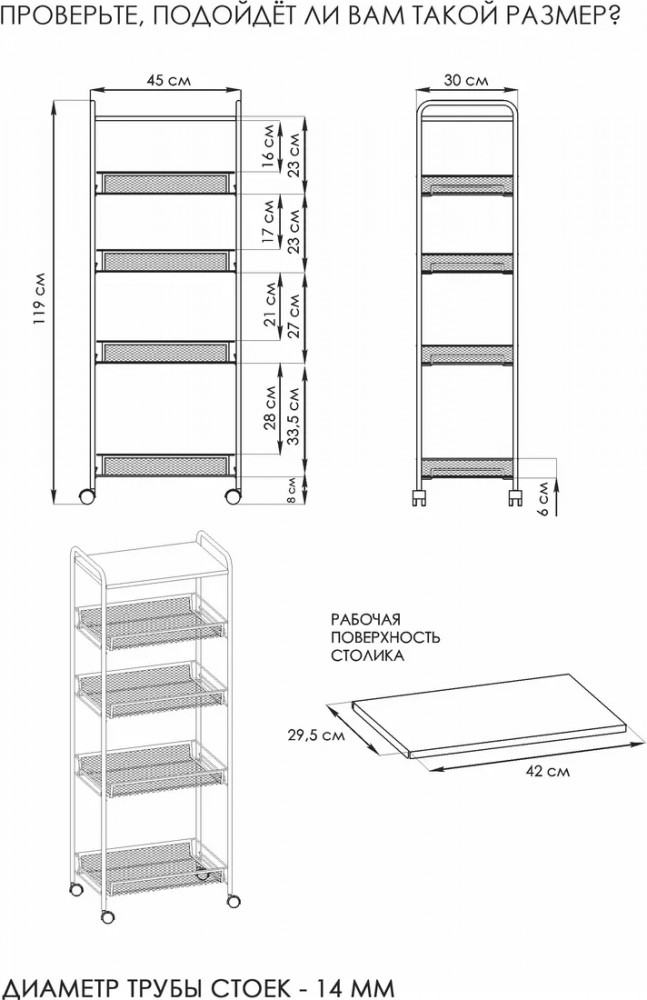 ПРОВЕРЬТЕ, ПОДОЙДЁТ ЛИ ВАМ ТАКОЙ РАЗМЕР?

45 см

119 см

16 см
23 см

17 см
23 см

21 см
27 см

28 см
33,5 см

8 см

30 см

6 см

РАБОЧАЯ
ПОВЕРХНОСТЬ
СТОЛИКА

29,5 см

42 см

ДИАМЕТР ТРУБЫ СТОЕК - 14 ММ