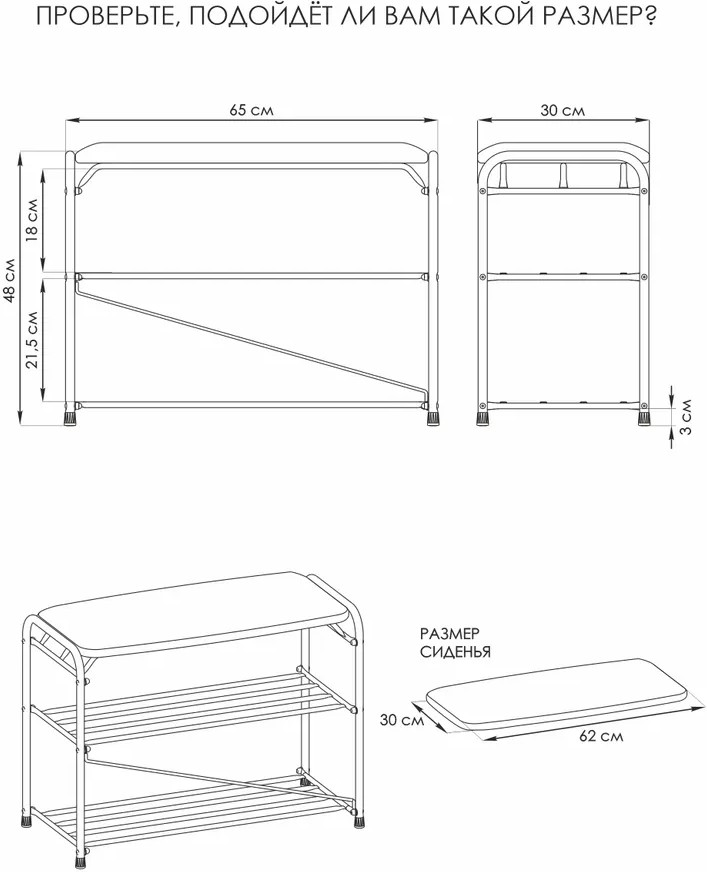 ПРОВЕРЬТЕ, ПОДОЙДЁТ ЛИ ВАМ ТАКОЙ РАЗМЕР?

65 см

30 см

48 см

18 см

21,5 см

3 см

РАЗМЕР СИДЕНЬЯ

30 см

62 см