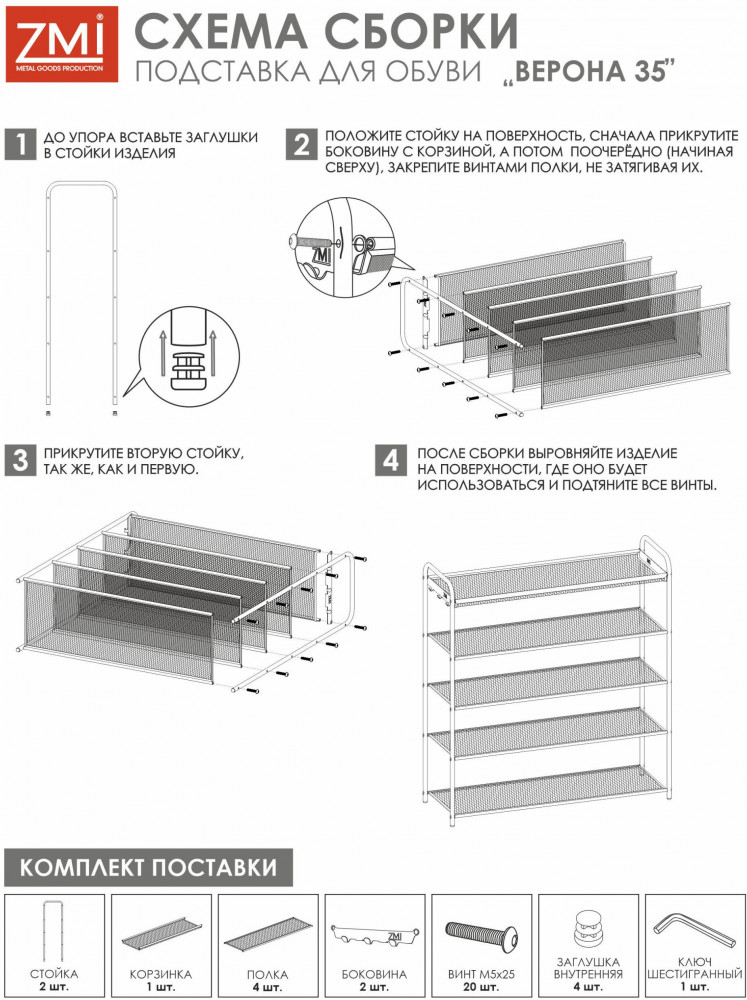 ZMI
METAL GOODS PRODUCTION

СХЕМА СБОРКИ
ПОДСТАВКА ДЛЯ ОБУВИ „ВЕРОНА 35"

1 ДО УПОРА ВСТАВЬТЕ ЗАГЛУШКИ В СТОЙКИ ИЗДЕЛИЯ

2 ПОЛОЖИТЕ СТОЙКУ НА ПОВЕРХНОСТЬ, СНАЧАЛА ПРИКРУТИТЕ БОКОВИНУ С КОРЗИНОЙ, А ПОТОМ ПООЧЕРЁДНО (НАЧИНАЯ СВЕРХУ), ЗАКРЕПИТЕ ВИНТАМИ ПОЛКИ, НЕ ЗАТЯГИВАЯ ИХ.

3 ПРИКРУТИТЕ ВТОРУЮ СТОЙКУ, ТАК ЖЕ, КАК И ПЕРВУЮ.

4 ПОСЛЕ СБОРКИ ВЫРОВНЯЙТЕ ИЗДЕЛИЕ НА ПОВЕРХНОСТИ, ГДЕ ОНО БУДЕТ ИСПОЛЬЗОВАТЬСЯ И ПОДТЯНИТЕ ВСЕ ВИНТЫ.

КОМПЛЕКТ ПОСТАВКИ

СТОЙКА 2 шт.
КОРЗИНКА 1 шт.
ПОЛКА 4 шт.
ZMI
БОКОВИНА 2 шт.
ВИНТ М5х25 20 шт.
ЗАГЛУШКА ВНУТРЕННЯЯ 4 шт.
КЛЮЧ ШЕСТИГРАННЫЙ 1 шт.