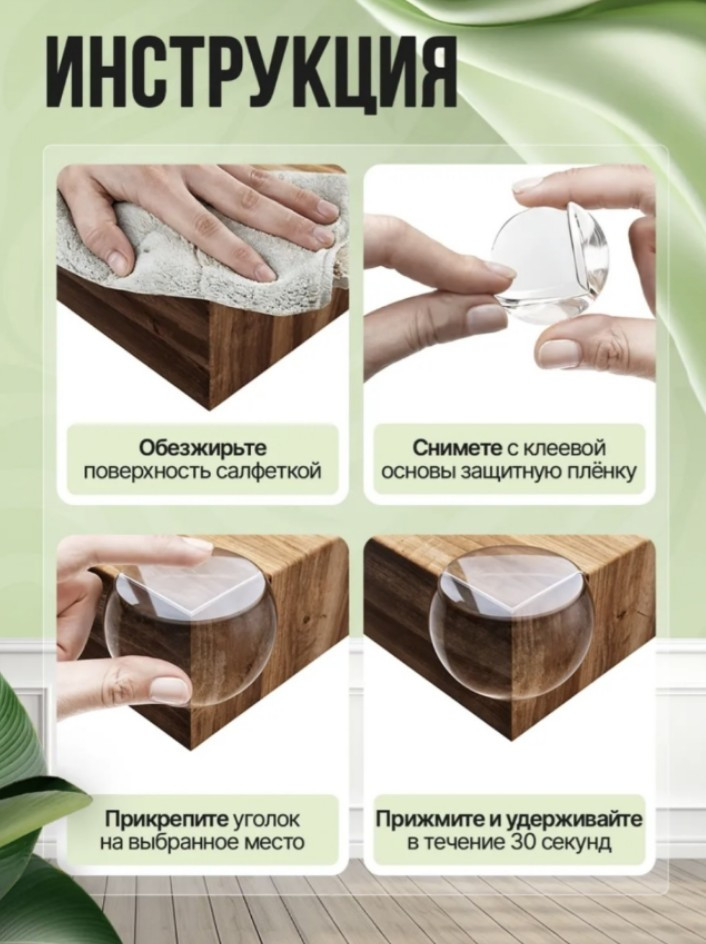 ИНСТРУКЦИЯ

Обезжирьте поверхность салфеткой

Снимете с клеевой основы защитную плёнку

Прикрепите уголок на выбранное место

Прижмите и удерживайте в течение 30 секунд