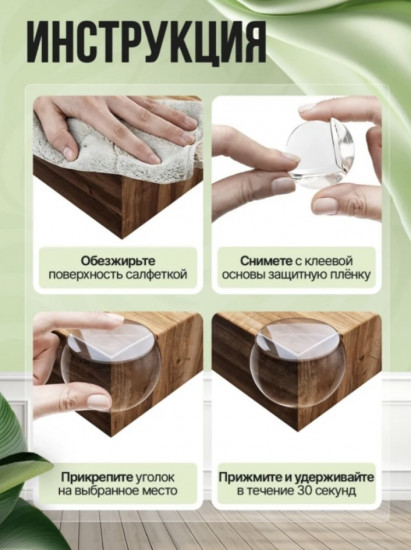 ИНСТРУКЦИЯ

Обезжирьте поверхность салфеткой

Снимете с клеевой основы защитную плёнку

Прикрепите уголок на выбранное место

Прижмите и удерживайте в течение 30 секунд