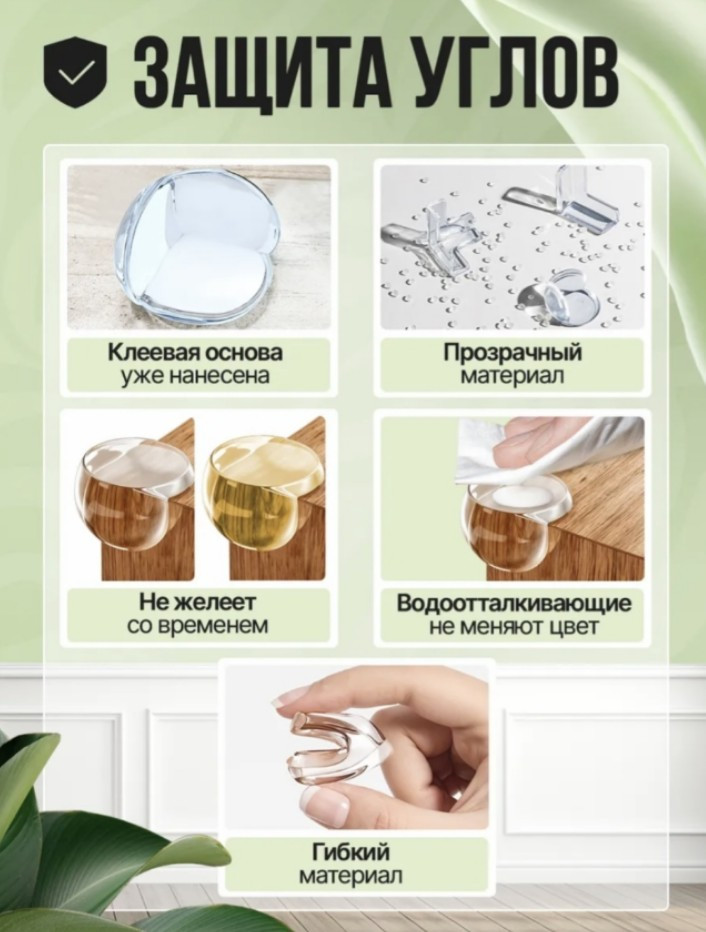 ЗАЩИТА УГЛОВ

Клеевая основа
уже нанесена

Прозрачный
материал

Не желеет
со временем

Водоотталкивающие
не меняют цвет

Гибкий
материал