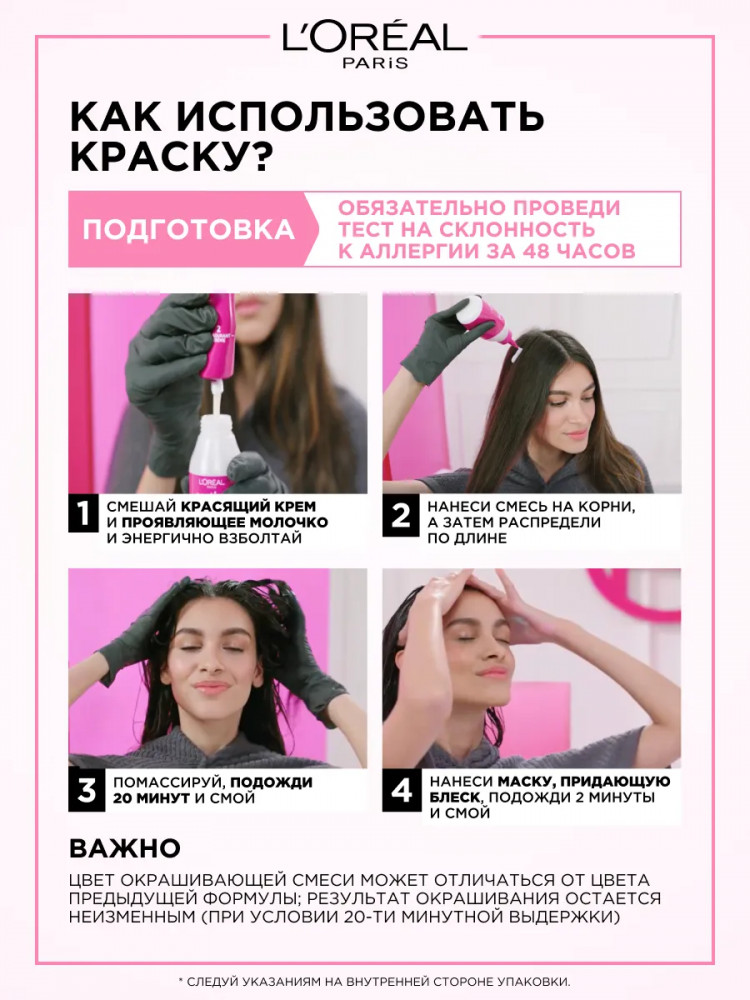 L'ORÉAL
PARIS

КАК ИСПОЛЬЗОВАТЬ КРАСКУ?

ПОДГОТОВКА

ОБЯЗАТЕЛЬНО ПРОВЕДИ ТЕСТ НА СКЛОННОСТЬ К АЛЛЕРГИИ ЗА 48 ЧАСОВ

L'ORÉAL

1 СМЕШАЙ КРАСЯЩИЙ КРЕМ И ПРОЯВЛЯЮЩЕЕ МОЛОЧКО И ЭНЕРГИЧНО ВЗБОЛТАЙ

2 НАНЕСИ СМЕСЬ НА КОРНИ, А ЗАТЕМ РАСПРЕДЕЛИ ПО ДЛИНЕ

3 ПОМАССИРУЙ, ПОДОЖДИ 20 МИНУТ И СМОЙ

4 НАНЕСИ МАСКУ, ПРИДАЮЩУЮ БЛЕСК, ПОДОЖДИ 2 МИНУТЫ И СМОЙ

ВАЖНО

ЦВЕТ ОКРАШИВАЮЩЕЙ СМЕСИ МОЖЕТ ОТЛИЧАТЬСЯ ОТ ЦВЕТА ПРЕДЫДУЩЕЙ ФОРМУЛЫ; РЕЗУЛЬТАТ ОКРАШИВАНИЯ ОСТАЕТСЯ НЕИЗМЕННЫМ (ПРИ УСЛОВИИ 20-ТИ МИНУТНОЙ ВЫДЕРЖКИ)

* СЛЕДУЙ УКАЗАНИЯМ НА ВНУТРЕННЕЙ СТОРОНЕ УПАКОВКИ.