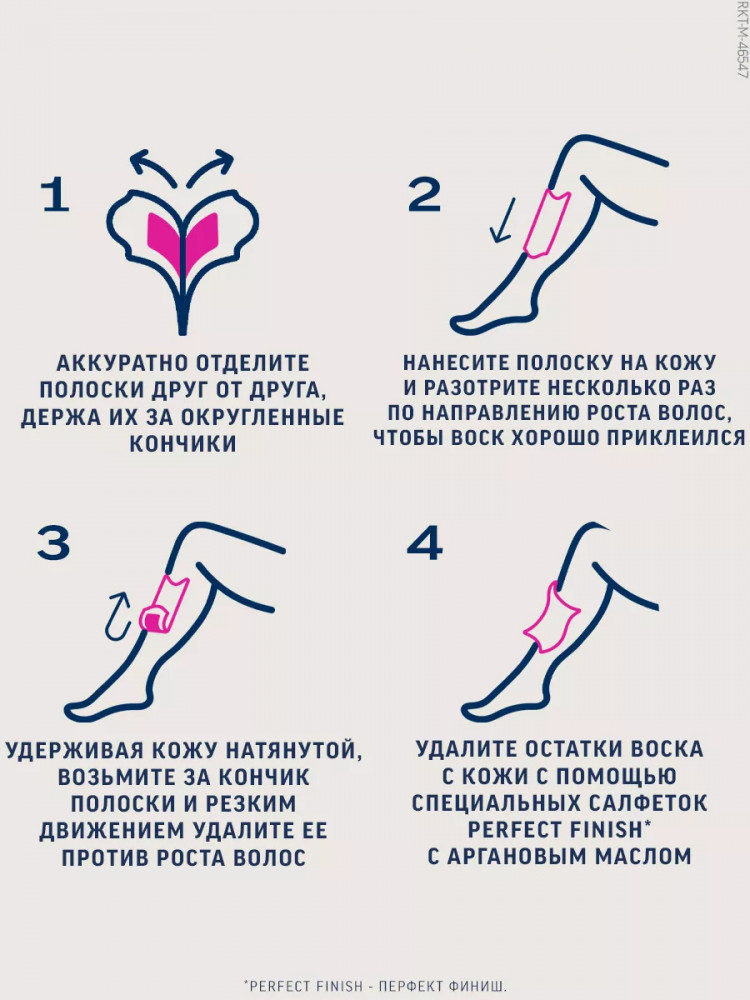 RKT-M-46547

1

АККУРАТНО ОТДЕЛИТЕ ПОЛОСКИ ДРУГ ОТ ДРУГА, ДЕРЖА ИХ ЗА ОКРУГЛЕННЫЕ КОНЧИКИ

2

НАНЕСИТЕ ПОЛОСКУ НА КОЖУ И РАЗОТРИТЕ НЕСКОЛЬКО РАЗ ПО НАПРАВЛЕНИЮ РОСТА ВОЛОС, ЧТОБЫ ВОСК ХОРОШО ПРИКЛЕИЛСЯ

3

УДЕРЖИВАЯ КОЖУ НАТЯНУТОЙ, ВОЗЬМИТЕ ЗА КОНЧИК ПОЛОСКИ И РЕЗКИМ ДВИЖЕНИЕМ УДАЛИТЕ ЕЕ ПРОТИВ РОСТА ВОЛОС

4

УДАЛИТЕ ОСТАТКИ ВОСКА С КОЖИ С ПОМОЩЬЮ СПЕЦИАЛЬНЫХ САЛФЕТОК PERFECT FINISH* С АРГАНОВЫМ МАСЛОМ

*PERFECT FINISH - ПЕРФЕКТ ФИНИШ.