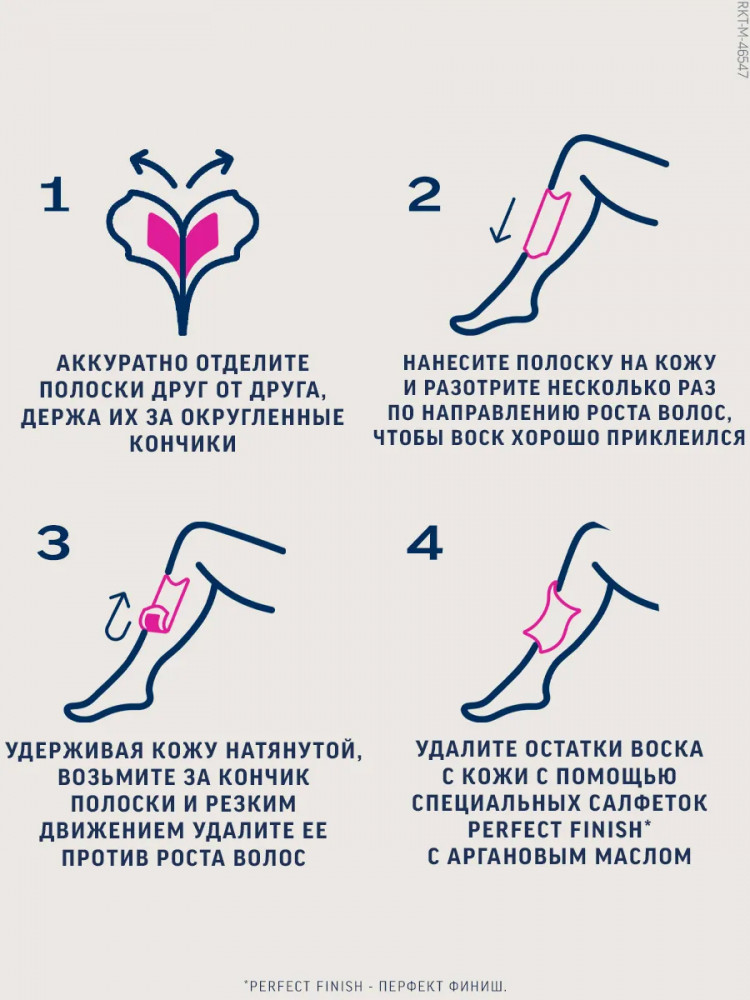 RKT-M-46547

1

АККУРАТНО ОТДЕЛИТЕ ПОЛОСКИ ДРУГ ОТ ДРУГА, ДЕРЖА ИХ ЗА ОКРУГЛЕННЫЕ КОНЧИКИ

2

НАНЕСИТЕ ПОЛОСКУ НА КОЖУ И РАЗОТРИТЕ НЕСКОЛЬКО РАЗ ПО НАПРАВЛЕНИЮ РОСТА ВОЛОС, ЧТОБЫ ВОСК ХОРОШО ПРИКЛЕИЛСЯ

3

УДЕРЖИВАЯ КОЖУ НАТЯНУТОЙ, ВОЗЬМИТЕ ЗА КОНЧИК ПОЛОСКИ И РЕЗКИМ ДВИЖЕНИЕМ УДАЛИТЕ ЕЕ ПРОТИВ РОСТА ВОЛОС

4

УДАЛИТЕ ОСТАТКИ ВОСКА С КОЖИ С ПОМОЩЬЮ СПЕЦИАЛЬНЫХ САЛФЕТОК PERFECT FINISH* С АРГАНОВЫМ МАСЛОМ

*PERFECT FINISH - ПЕРФЕКТ ФИНИШ.