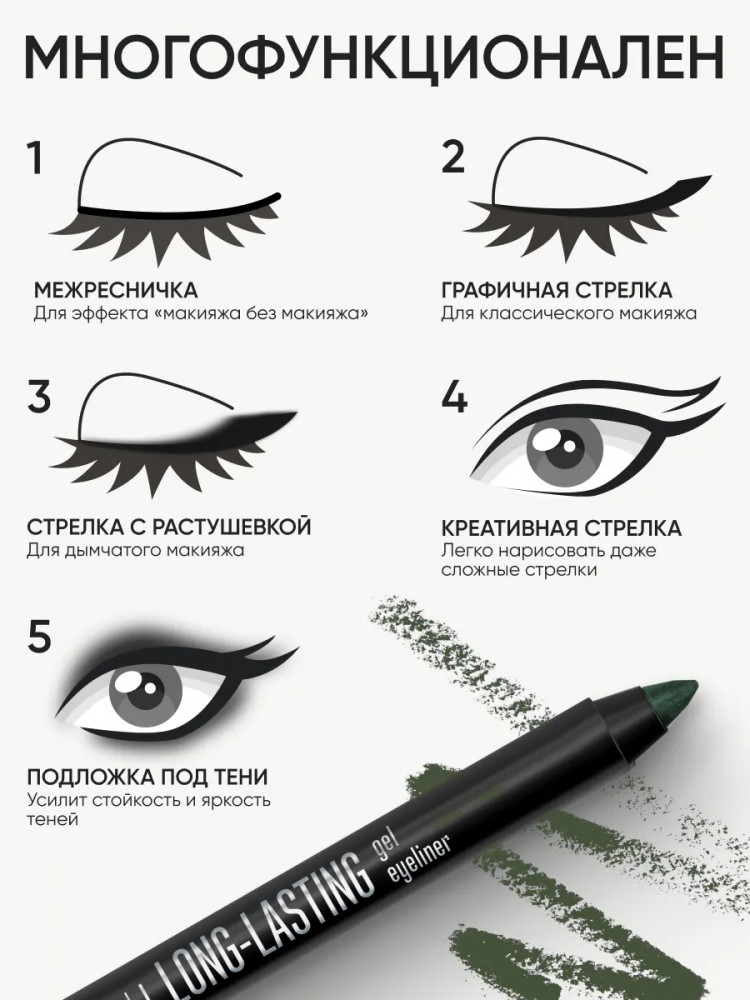 МНОГОФУНКЦИОНАЛЕН

1

МЕЖРЕСНИЧКА
Для эффекта «макияжа без макияжа»

2

ГРАФИЧНАЯ СТРЕЛКА
Для классического макияжа

3

СТРЕЛКА С РАСТУШЕВКОЙ
Для дымчатого макияжа

4

КРЕАТИВНАЯ СТРЕЛКА
Легко нарисовать даже сложные стрелки

5

ПОДЛОЖКА ПОД ТЕНИ
Усилит стойкость и яркость теней

LONG-LASTING gel eyeliner