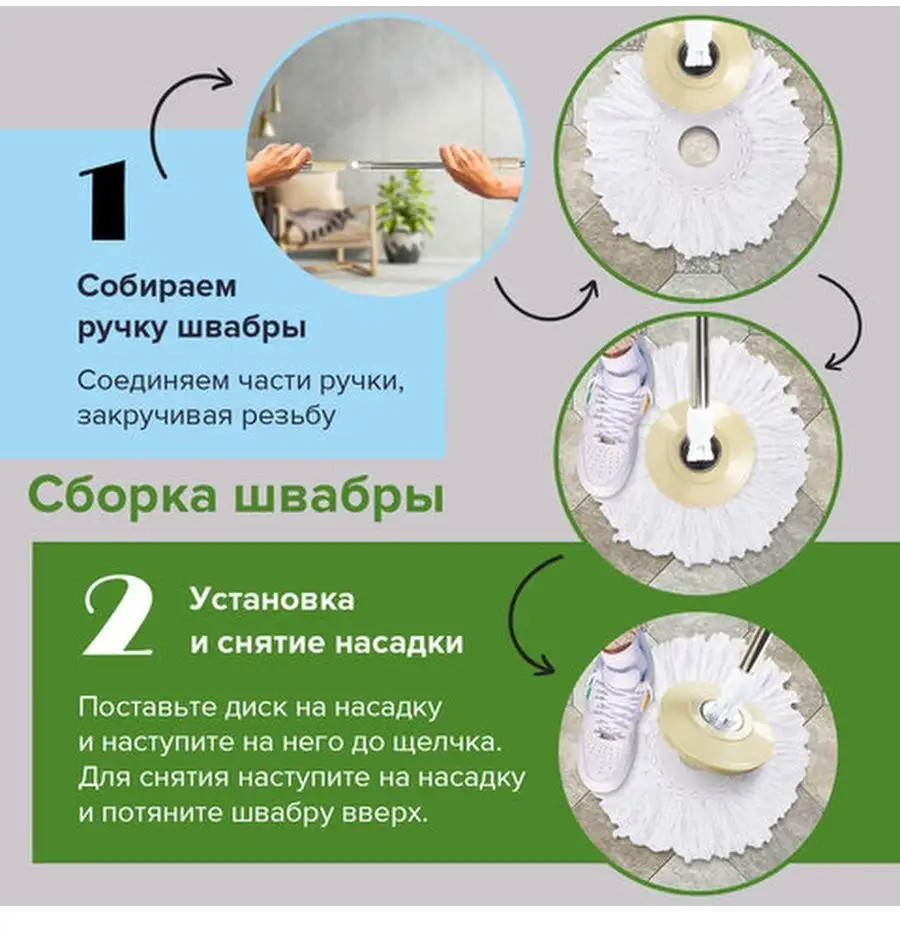 1

Собираем ручку швабры

Соединяем части ручки, закручивая резьбу

Сборка швабры

2

Установка и снятие насадки

Поставьте диск на насадку и наступите на него до щелчка. Для снятия наступите на насадку и потяните швабру вверх.