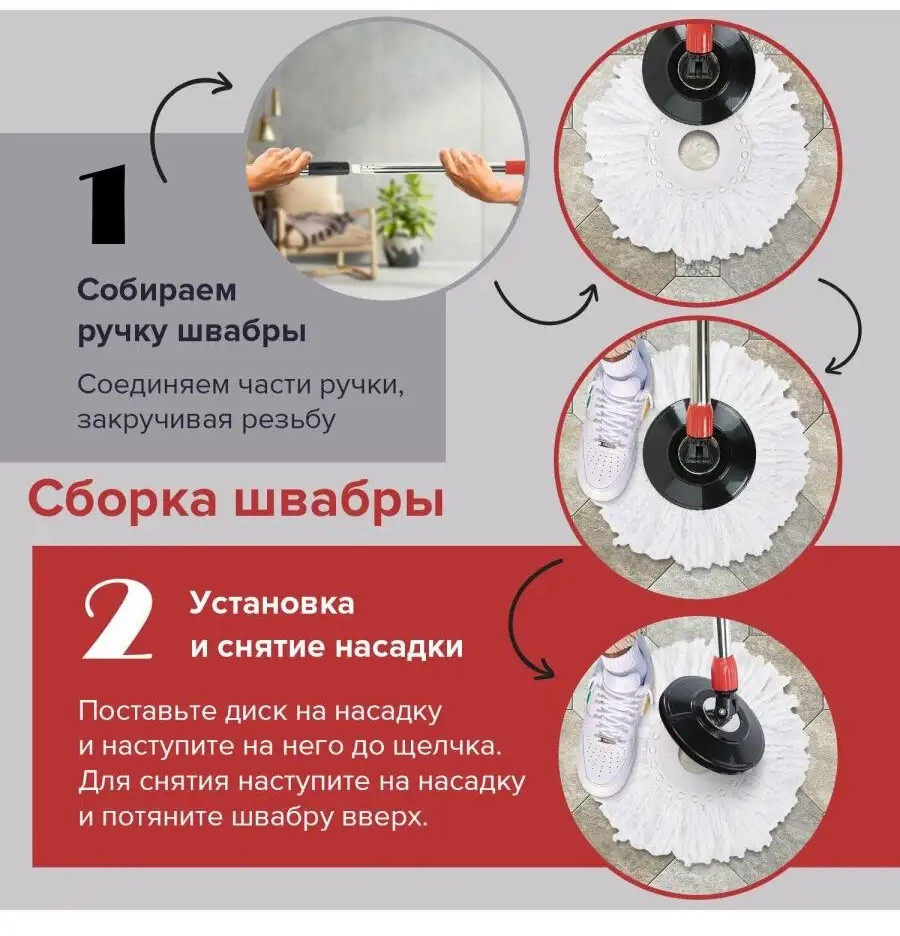 1

Собираем ручку швабры

Соединяем части ручки, закручивая резьбу

Сборка швабры

2

Установка и снятие насадки

Поставьте диск на насадку и наступите на него до щелчка. Для снятия наступите на насадку и потяните швабру вверх.