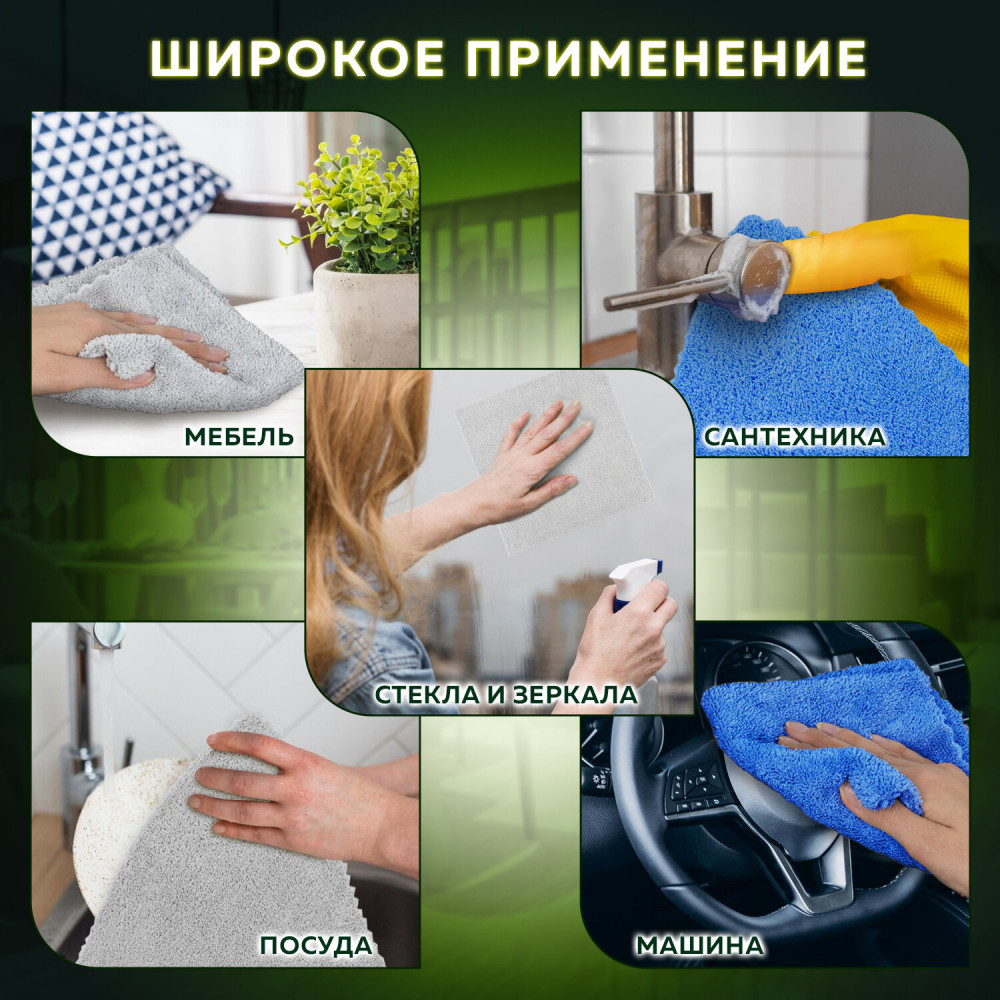 ШИРОКОЕ ПРИМЕНЕНИЕ

МЕБЕЛЬ

САНТЕХНИКА

СТЕКЛА И ЗЕРКАЛА

ПОСУДА

МАШИНА