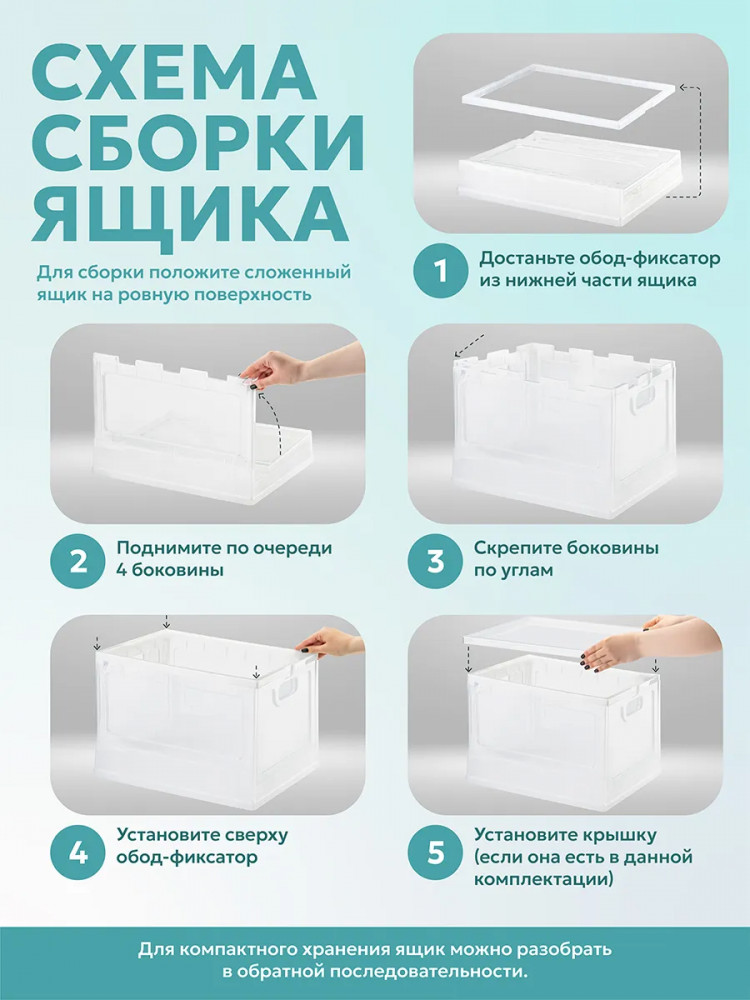 СХЕМА СБОРКИ ЯЩИКА

Для сборки положите сложенный ящик на ровную поверхность

1 Достаньте обод-фиксатор из нижней части ящика

2 Поднимите по очереди 4 боковины

3 Скрепите боковины по углам

4 Установите сверху обод-фиксатор

5 Установите крышку (если она есть в данной комплектации)

Для компактного хранения ящик можно разобрать в обратной последовательности.