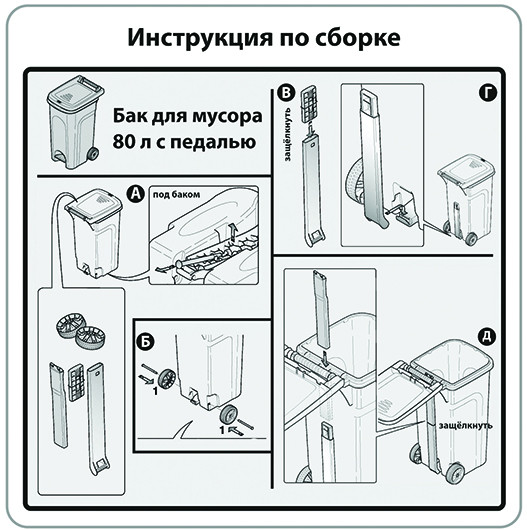 Инструкция по сборке

Бак для мусора 80 л с педалью

А

под баком

Б

1

1

В

защёлкнуть

Г

Д

защёлкнуть