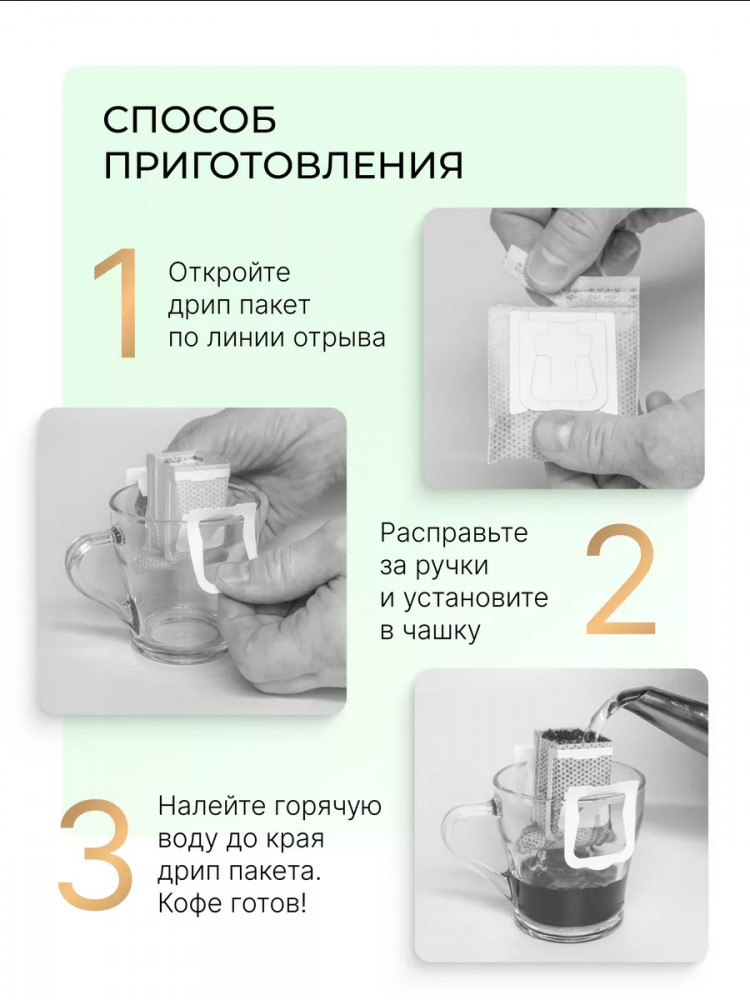 СПОСОБ ПРИГОТОВЛЕНИЯ

1

Откройте дрип пакет по линии отрыва

Расправьте за ручки и установите в чашку

2

3

Налейте горячую воду до края дрип пакета. Кофе готов!