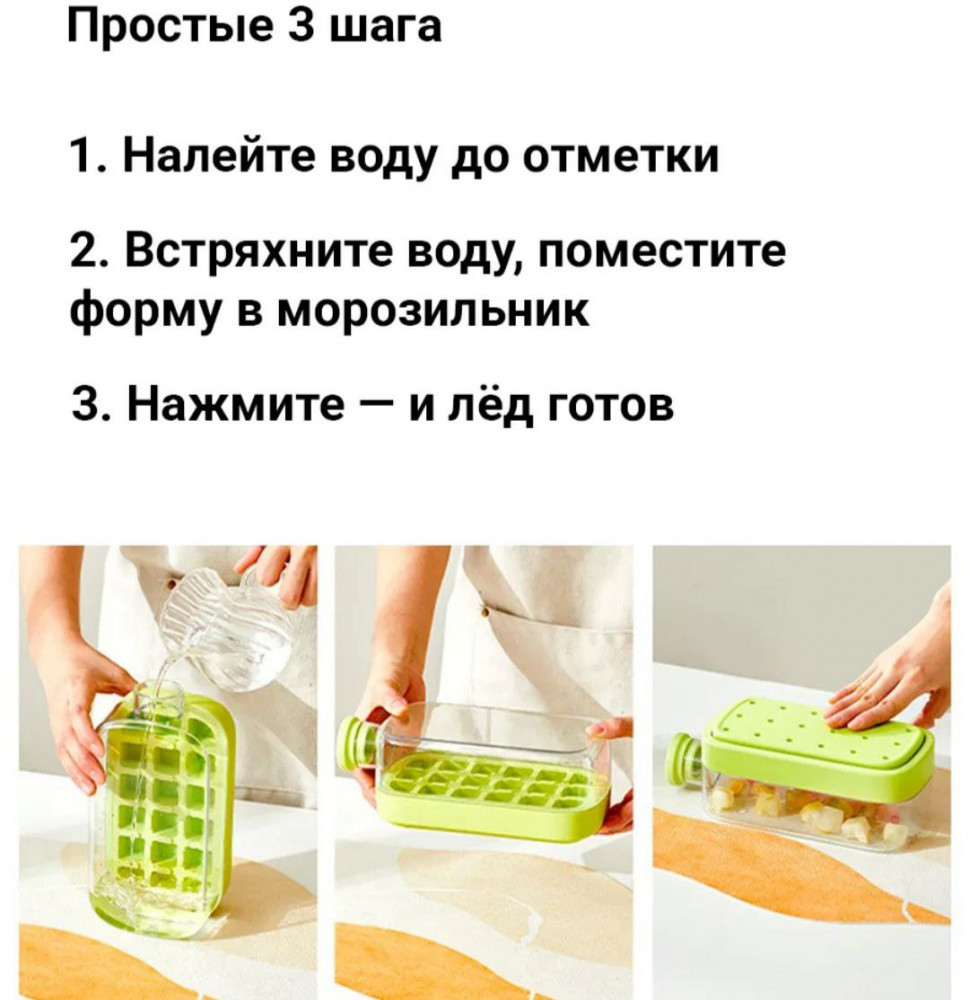 Простые 3 шага

1. Налейте воду до отметки

2. Встряхните воду, поместите форму в морозильник

3. Нажмите — и лёд готов