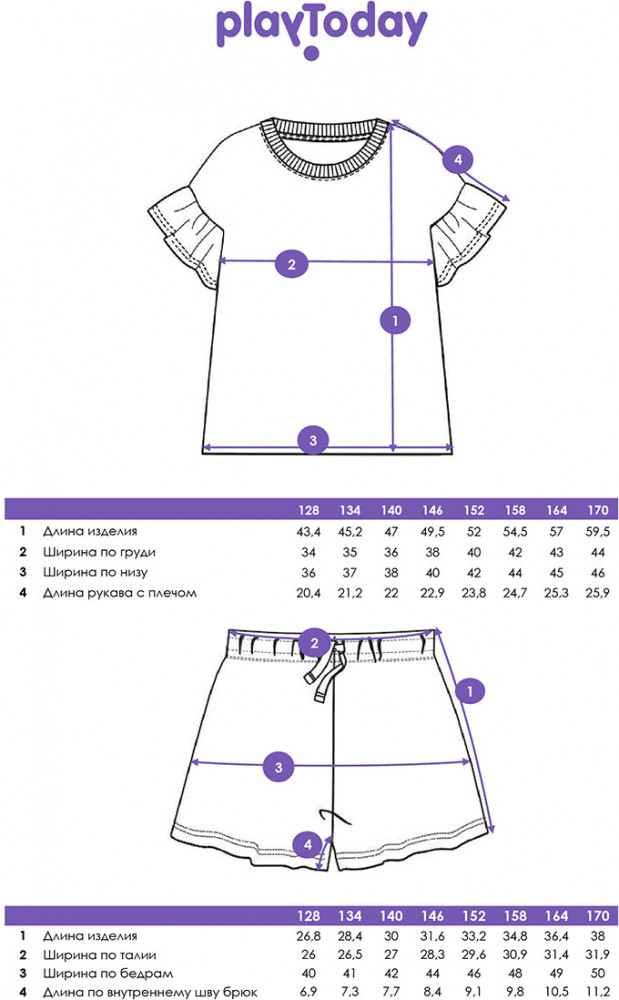 playToday

4
2
1
3

| | | 128 | 134 | 140 | 146 | 152 | 158 | 164 | 170 |
|---|---|---|---|---|---|---|---|---|---|
| 1 | Длина изделия | 43,4 | 45,2 | 47 | 49,5 | 52 | 54,5 | 57 | 59,5 |
| 2 | Ширина по груди | 34 | 35 | 36 | 38 | 40 | 42 | 43 | 44 |
| 3 | Ширина по низу | 36 | 37 | 38 | 40 | 42 | 44 | 45 | 46 |
| 4 | Длина рукава с плечом | 20,4 | 21,2 | 22 | 22,9 | 23,8 | 24,7 | 25,3 | 25,9 |

2
1
3
4

| | | 128 | 134 | 140 | 146 | 152 | 158 | 164 | 170 |
|---|---|---|---|---|---|---|---|---|---|
| 1 | Длина изделия | 26,8 | 28,4 | 30 | 31,6 | 33,2 | 34,8 | 36,4 | 38 |
| 2 | Ширина по талии | 26 | 26,5 | 27 | 28,3 | 29,6 | 30,9 | 31,4 | 31,9 |
| 3 | Ширина по бедрам | 40 | 41 | 42 | 44 | 46 | 48 | 49 | 50 |
| 4 | Длина по внутреннему шву брюк | 6,9 | 7,3 | 7,7 | 8,4 | 9,1 | 9,8 | 10,5 | 11,2 |