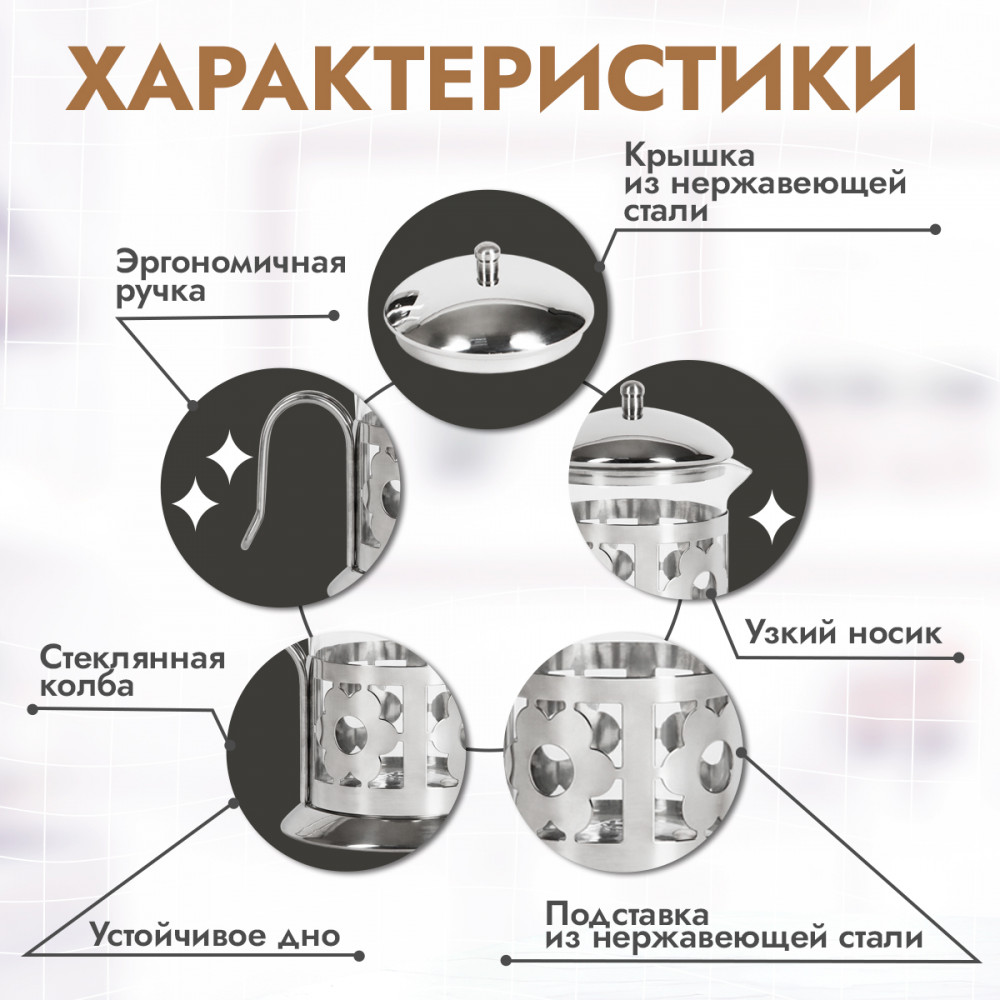 ХАРАКТЕРИСТИКИ

Крышка из нержавеющей стали

Эргономичная ручка

Узкий носик

Стеклянная колба

Устойчивое дно

Подставка из нержавеющей стали