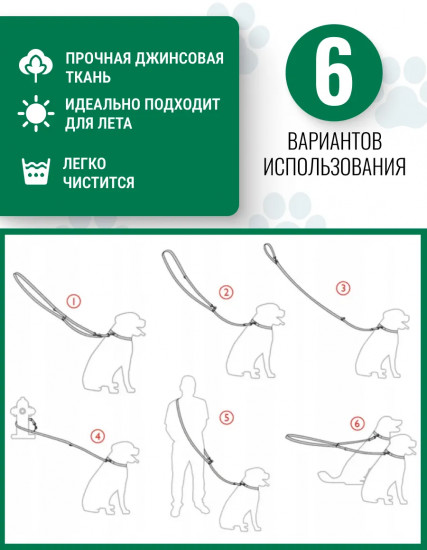 ПРОЧНАЯ ДЖИНСОВАЯ ТКАНЬ

ИДЕАЛЬНО ПОДХОДИТ ДЛЯ ЛЕТА

ЛЕГКО ЧИСТИТСЯ

6

ВАРИАНТОВ ИСПОЛЬЗОВАНИЯ

1

2

3

4

5

6