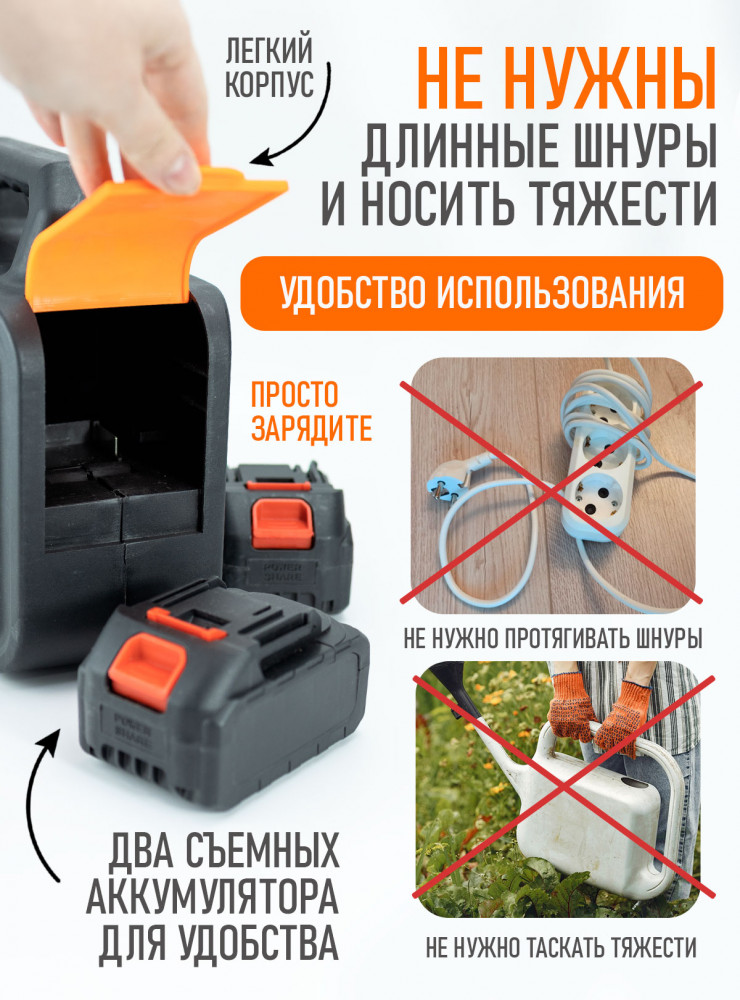 ЛЕГКИЙ КОРПУС

НЕ НУЖНЫ
ДЛИННЫЕ ШНУРЫ
И НОСИТЬ ТЯЖЕСТИ

УДОБСТВО ИСПОЛЬЗОВАНИЯ

ПРОСТО ЗАРЯДИТЕ

POWER SHARE

POWER SHARE

НЕ НУЖНО ПРОТЯГИВАТЬ ШНУРЫ

ДВА СЪЕМНЫХ АККУМУЛЯТОРА ДЛЯ УДОБСТВА

НЕ НУЖНО ТАСКАТЬ ТЯЖЕСТИ