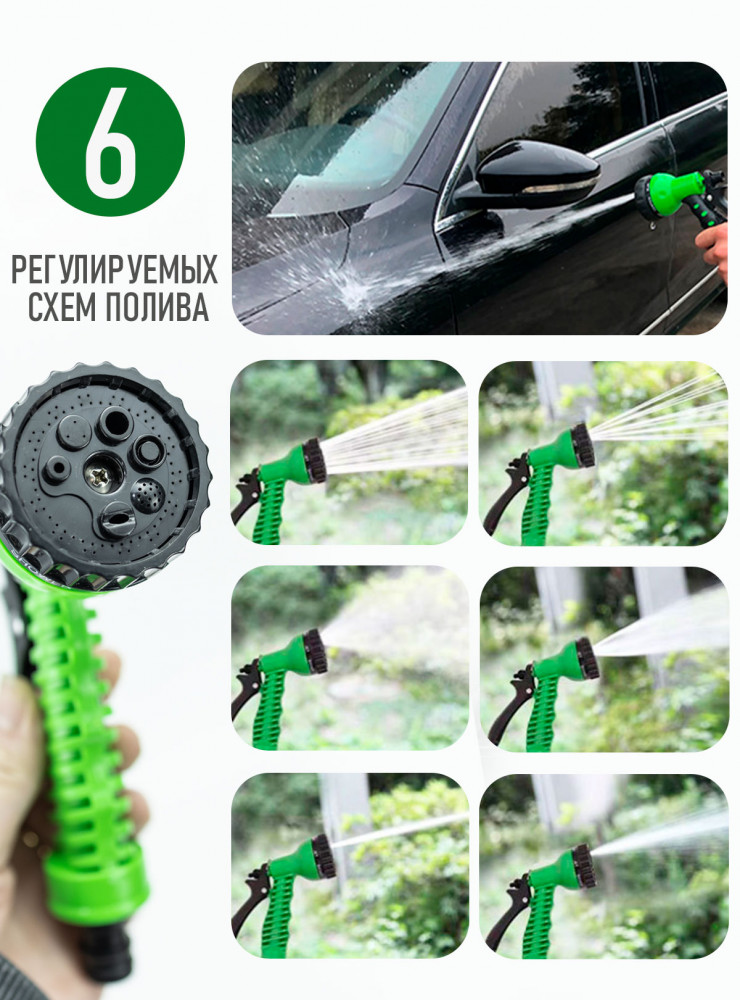 6

РЕГУЛИРУЕМЫХ СХЕМ ПОЛИВА